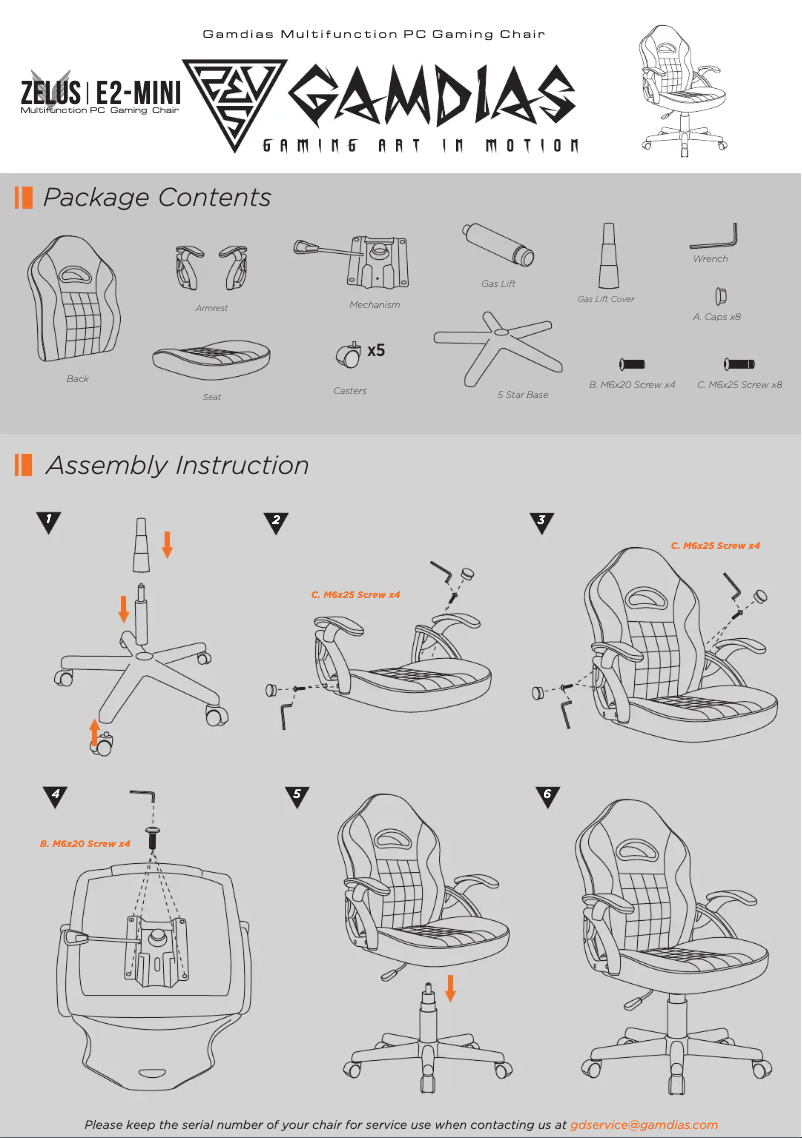 Gamdias Multifunction PC Gaming Chair

ZELUS | E2-MINI
Multifunction PC Gaming Chair

GAMDIAS
GAMING ART IN MOTION

Package Contents

Back

Armrest

Seat

Mechanism

x5

Casters

Gas Lift

5 Star Base

Gas Lift Cover

Wrench

A. Caps x8

B. M6x20 Screw x4

C. M6x25 Screw x8

Assembly Instruction

1

2

C. M6x25 Screw x4

3

C. M6x25 Screw x4

4

B. M6x20 Screw x4

5

6

Please keep the serial number of your chair for service use when contacting us at gdservice@gamdias.com