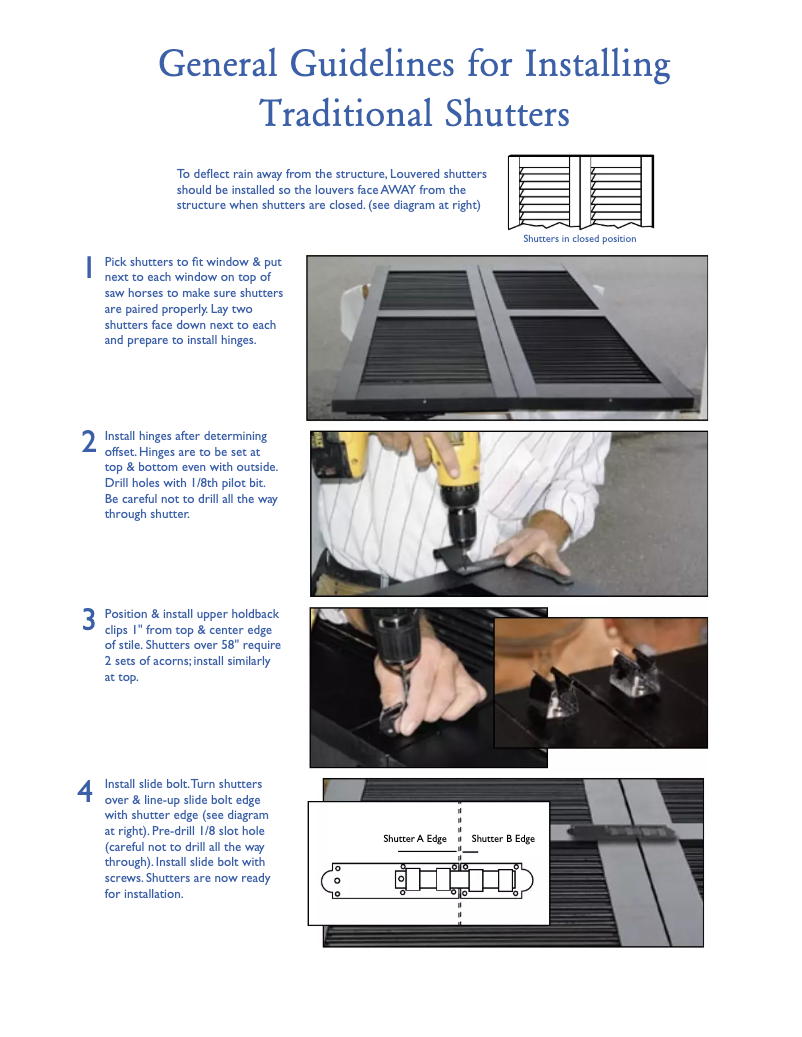 General Guidelines for Installing Traditional Shutters

To deflect rain away from the structure, Louvered shutters should be installed so the louvers face AWAY from the structure when shutters are closed. (see diagram at right)

Shutters in closed position

1 Pick shutters to fit window & put next to each window on top of saw horses to make sure shutters are paired properly. Lay two shutters face down next to each and prepare to install hinges.

2 Install hinges after determining offset. Hinges are to be set at top & bottom even with outside. Drill holes with 1/8th pilot bit. Be careful not to drill all the way through shutter.

3 Position & install upper holdback clips 1" from top & center edge of stile. Shutters over 58" require 2 sets of acorns; install similarly at top.

4 Install slide bolt. Turn shutters over & line-up slide bolt edge with shutter edge (see diagram at right). Pre-drill 1/8 slot hole (careful not to drill all the way through). Install slide bolt with screws. Shutters are now ready for installation.

Shutter A Edge Shutter B Edge