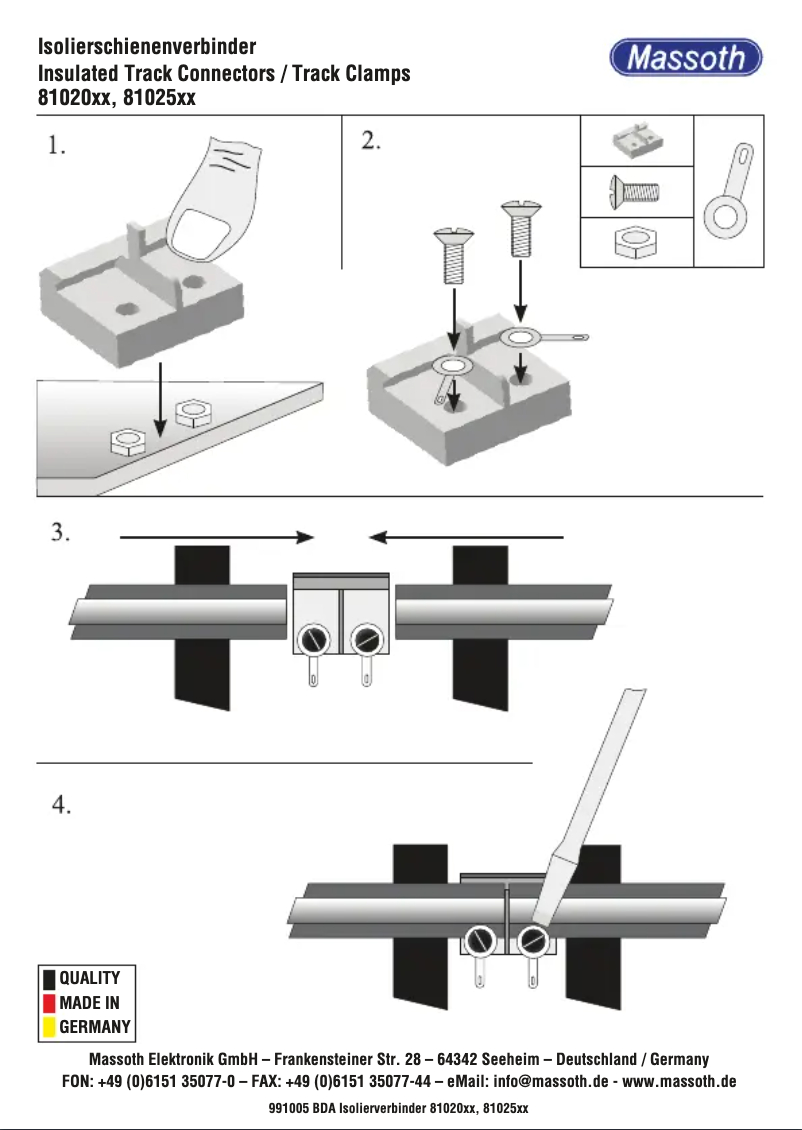 Isolierschienenverbinder
Insulated Track Connectors / Track Clamps
81020xx, 81025xx

Massoth

1.

2.

3.

4.

QUALITY
MADE IN
GERMANY

Massoth Elektronik GmbH – Frankensteiner Str. 28 – 64342 Seeheim – Deutschland / Germany
FON: +49 (0)6151 35077-0 – FAX: +49 (0)6151 35077-44 – eMail: info@massoth.de - www.massoth.de

991005 BDA Isolierverbinder 81020xx, 81025xx