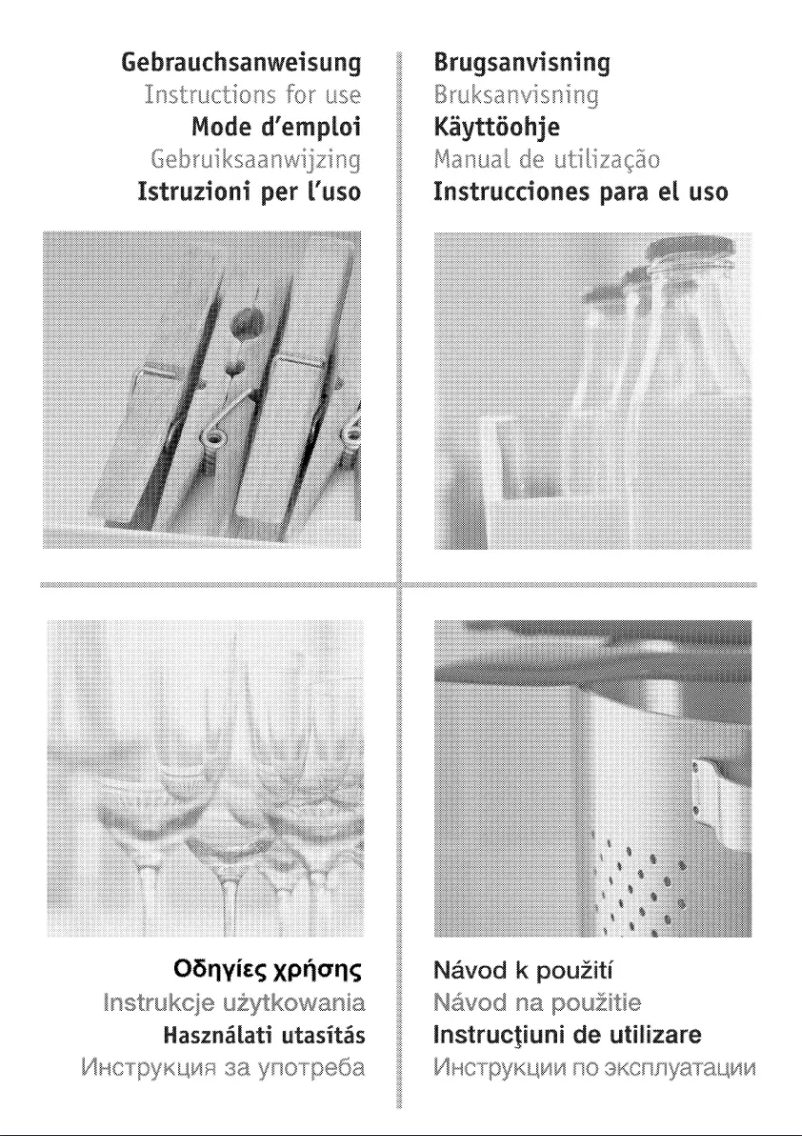 Gebrauchsanweisung
Instructions for use
Mode d'emploi
Gebruiksaanwijzing
Istruzioni per l'uso

Brugsanvisning
Bruksanvisning
Käyttöohje
Manual de utilização
Instrucciones para el uso

Οδηγίες χρήσης
Instrukcje użytkowania
Használati utasítás
Инструкция за употреба

Návod k použití
Návod na použitie
Instrucţiuni de utilizare
Инструкции по эксплуатации