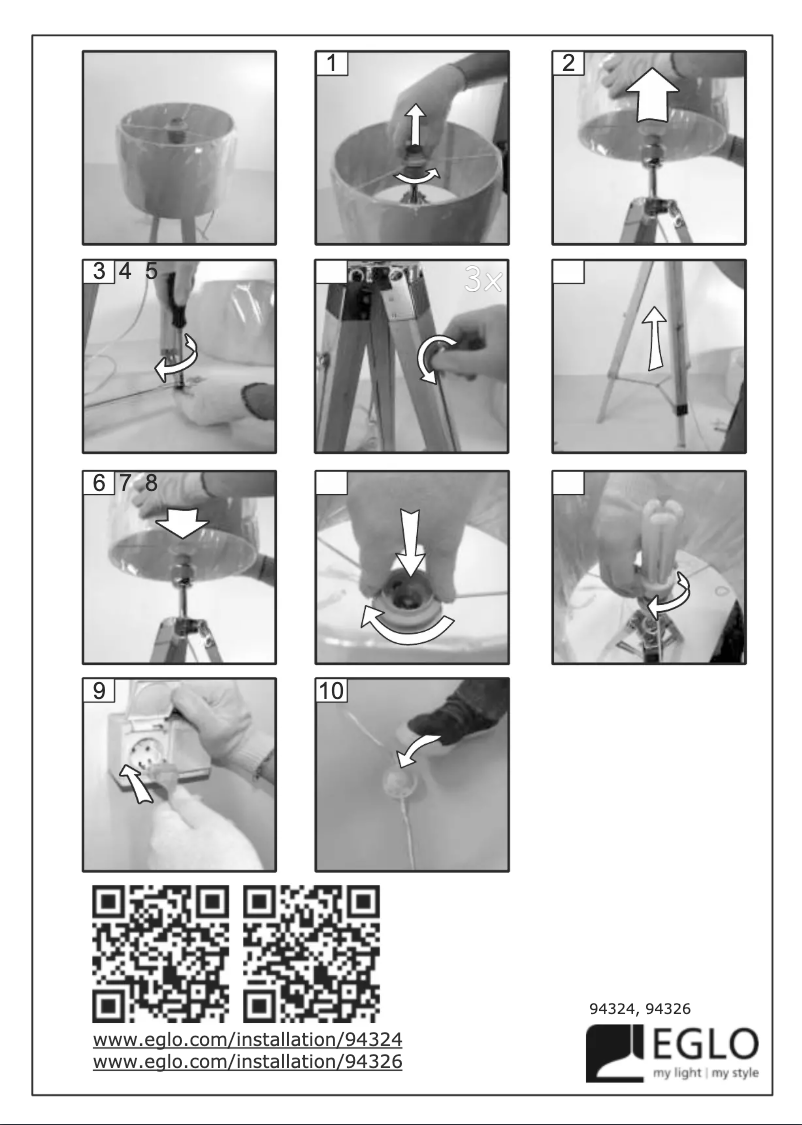 1

2

3 4 5

3x

6 7 8

9

10

www.eglo.com/installation/94324
www.eglo.com/installation/94326

94324, 94326

EGLO
my light | my style