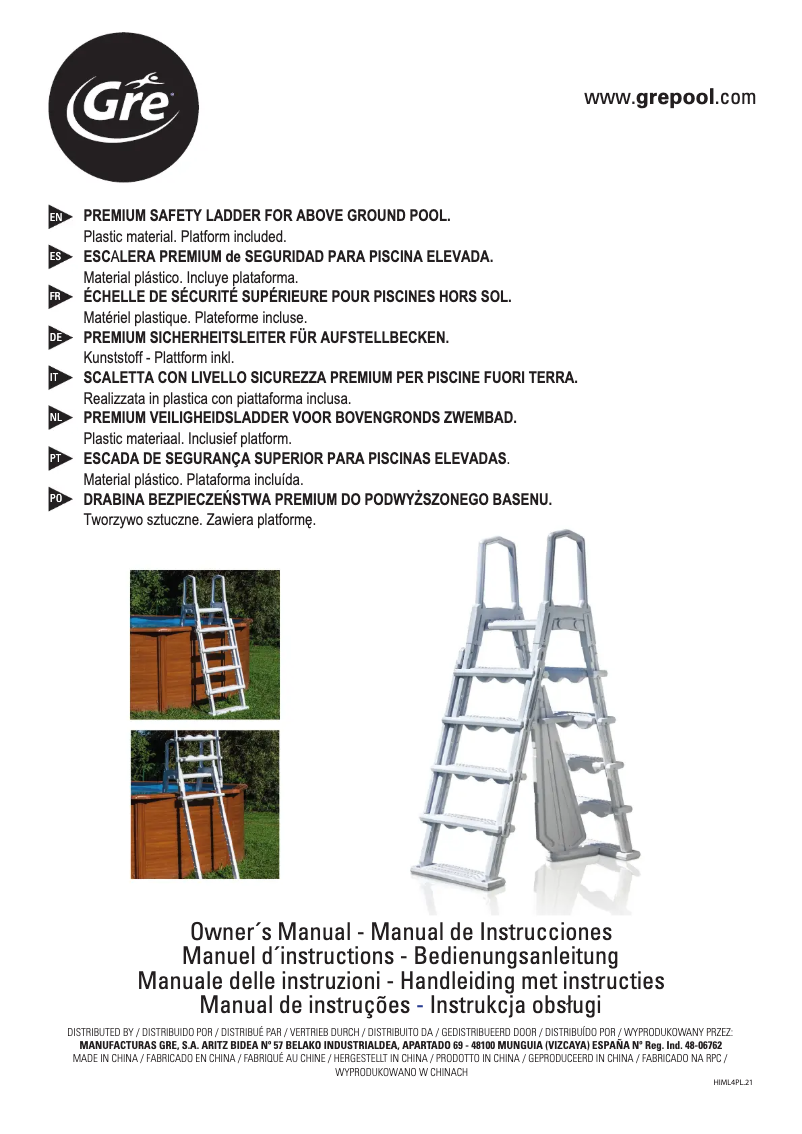 Gre

www.grepool.com

EN PREMIUM SAFETY LADDER FOR ABOVE GROUND POOL.
Plastic material. Platform included.

ES ESCALERA PREMIUM de SEGURIDAD PARA PISCINA ELEVADA.
Material plástico. Incluye plataforma.

FR ÉCHELLE DE SÉCURITÉ SUPÉRIEURE POUR PISCINES HORS SOL.
Matériel plastique. Plateforme incluse.

DE PREMIUM SICHERHEITSLEITER FÜR AUFSTELLBECKEN.
Kunststoff - Plattform inkl.

IT SCALETTA CON LIVELLO SICUREZZA PREMIUM PER PISCINE FUORI TERRA.
Realizzata in plastica con piattaforma inclusa.

NL PREMIUM VEILIGHEIDSLADDER VOOR BOVENGRONDS ZWEMBAD.
Plastic materiaal. Inclusief platform.

PT ESCADA DE SEGURANÇA SUPERIOR PARA PISCINAS ELEVADAS.
Material plástico. Plataforma incluída.

PO DRABINA BEZPIECZEŃSTWA PREMIUM DO PODWYŻSZONEGO BASENU.
Tworzywo sztuczne. Zawiera platformę.

Owner´s Manual - Manual de Instrucciones
Manuel d´instructions - Bedienungsanleitung
Manuale delle instruzioni - Handleiding met instructies
Manual de instruções - Instrukcja obsługi

DISTRIBUTED BY / DISTRIBUIDO POR / DISTRIBUÉ PAR / VERTRIEB DURCH / DISTRIBUITO DA / GEDISTRIBUEERD DOOR / DISTRIBUÍDO POR / WYPRODUKOWANY PRZEZ:
MANUFACTURAS GRE, S.A. ARITZ BIDEA Nº 57 BELAKO INDUSTRIALDEA, APARTADO 69 - 48100 MUNGUIA (VIZCAYA) ESPAÑA Nº Reg. Ind. 48-06762
MADE IN CHINA / FABRICADO EN CHINA / FABRIQUÉ AU CHINE / HERGESTELLT IN CHINA / PRODOTTO IN CHINA / GEPRODUCEERD IN CHINA / FABRICADO NA RPC / WYPRODUKOWANO W CHINACH

HIML4PL.21