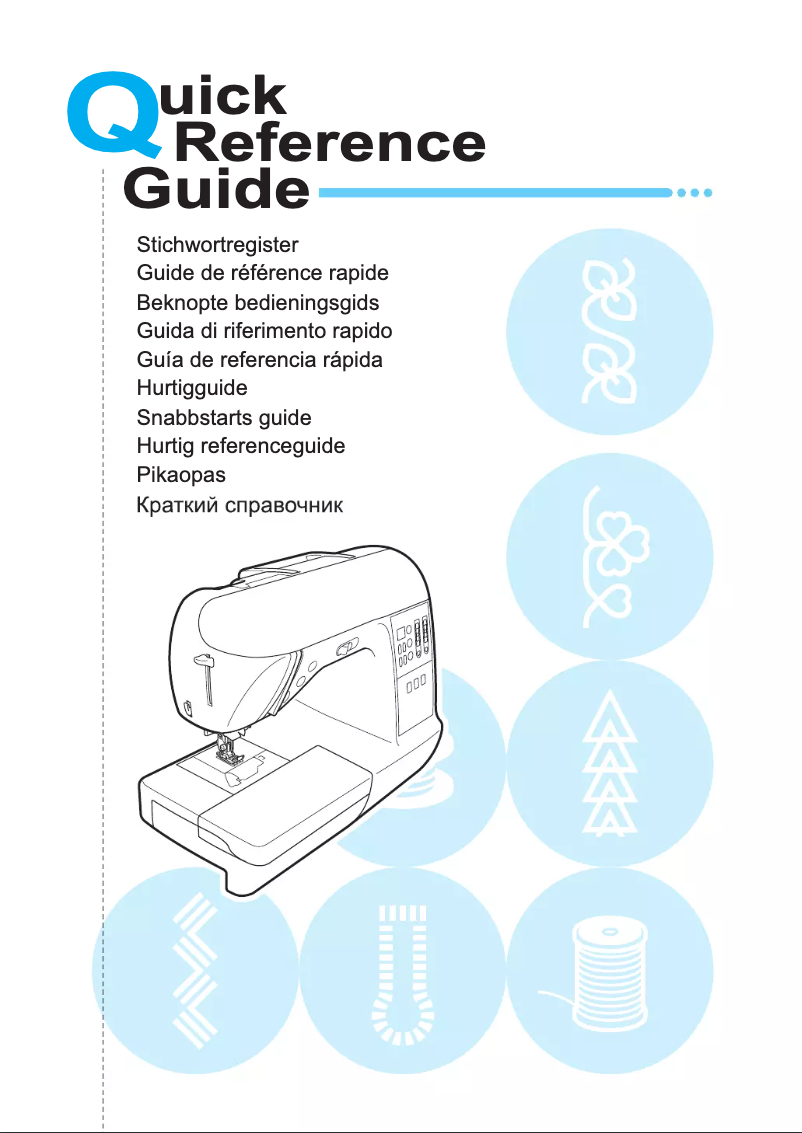 Quick Reference Guide

Stichwortregister
Guide de référence rapide
Beknopte bedieningsgids
Guida di riferimento rapido
Guía de referencia rápida
Hurtigguide
Snabbstarts guide
Hurtig referenceguide
Pikaopas
Краткий справочник