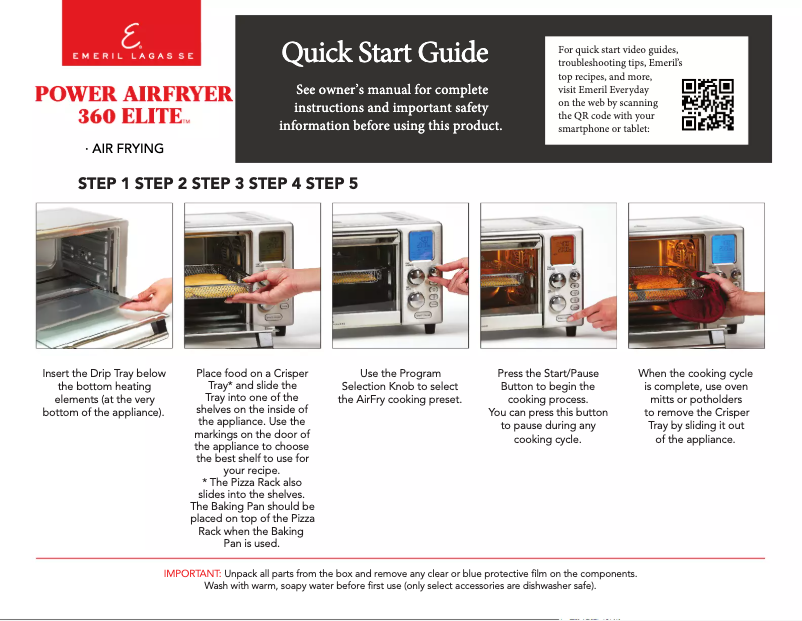 E
EMERIL LAGASSE

POWER AIRFRYER 360 ELITE™

· AIR FRYING

Quick Start Guide

See owner's manual for complete instructions and important safety information before using this product.

For quick start video guides, troubleshooting tips, Emeril's top recipes, and more, visit Emeril Everyday on the web by scanning the QR code with your smartphone or tablet:

STEP 1 STEP 2 STEP 3 STEP 4 STEP 5

Insert the Drip Tray below the bottom heating elements (at the very bottom of the appliance).

Place food on a Crisper Tray* and slide the Tray into one of the shelves on the inside of the appliance. Use the markings on the door of the appliance to choose the best shelf to use for your recipe.
* The Pizza Rack also slides into the shelves. The Baking Pan should be placed on top of the Pizza Rack when the Baking Pan is used.

Use the Program Selection Knob to select the AirFry cooking preset.

Press the Start/Pause Button to begin the cooking process.
You can press this button to pause during any cooking cycle.

When the cooking cycle is complete, use oven mitts or potholders to remove the Crisper Tray by sliding it out of the appliance.

IMPORTANT: Unpack all parts from the box and remove any clear or blue protective film on the components. Wash with warm, soapy water before first use (only select accessories are dishwasher safe).