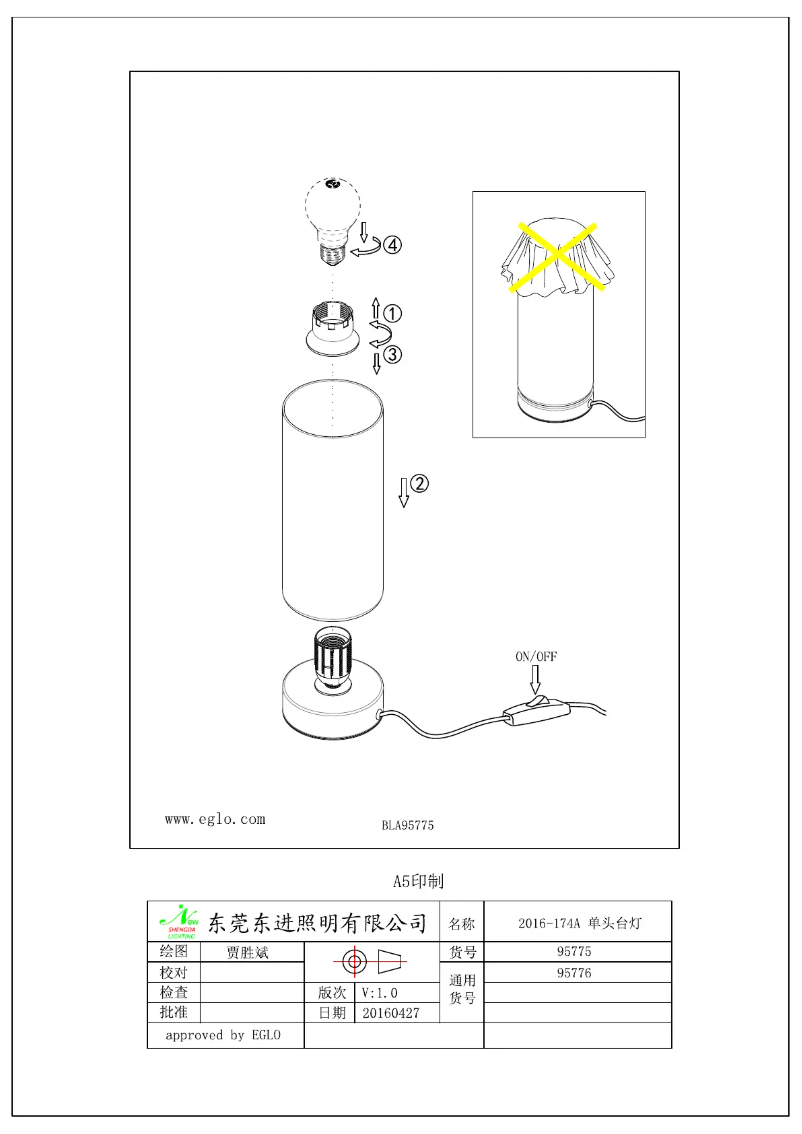 ④

①

③

②

ON/OFF

www.eglo.com

BLA95775

A5印制

| SHENGDA LIGHTING 东莞东进照明有限公司 | | | | 名称 | 2016-174A 单头台灯 |
|---|---|---|---|---|---|
| 绘图 | 贾胜斌 | | | 货号 | 95775 |
| 校对 | | | | 通用货号 | 95776 |
| 检查 | | 版次 | V:1.0 | | |
| 批准 | | 日期 | 20160427 | | |
| approved by EGLO | | | | | |