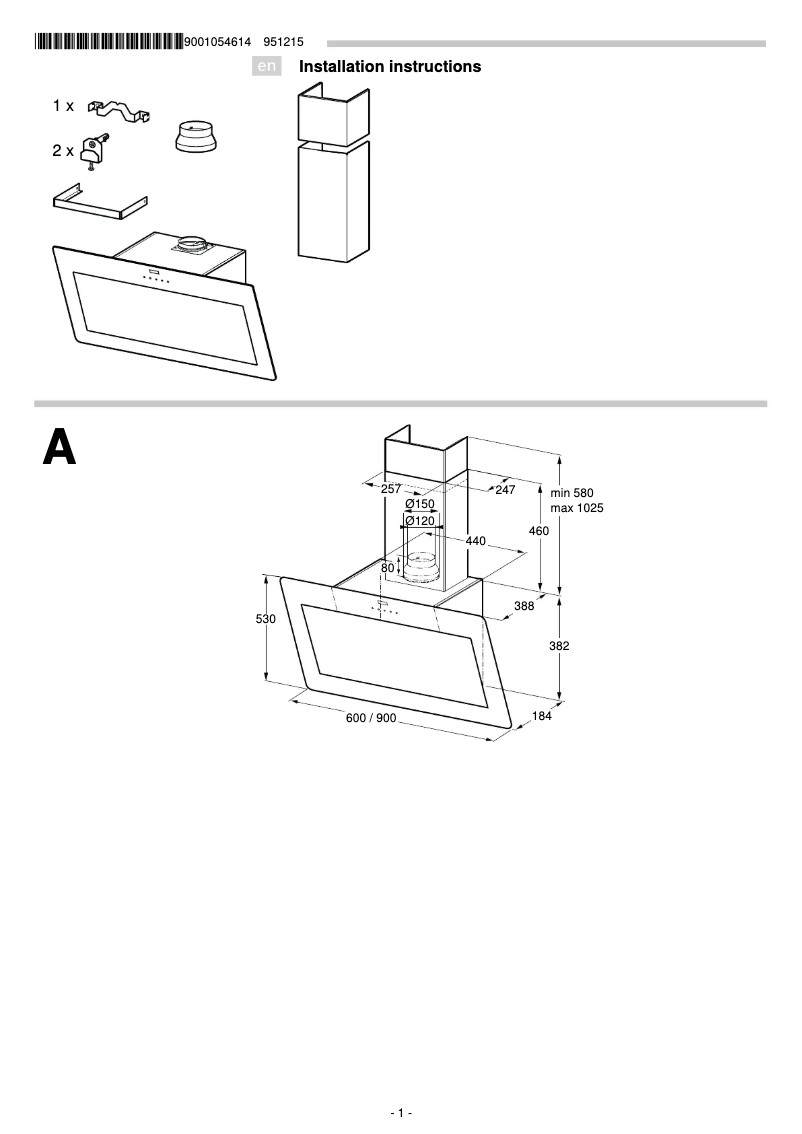 9001054614 951215

en Installation instructions

1 x

2 x

A

257

247

Ø150

Ø120

min 580
max 1025

460

440

80

388

530

382

600 / 900

184

- 1 -