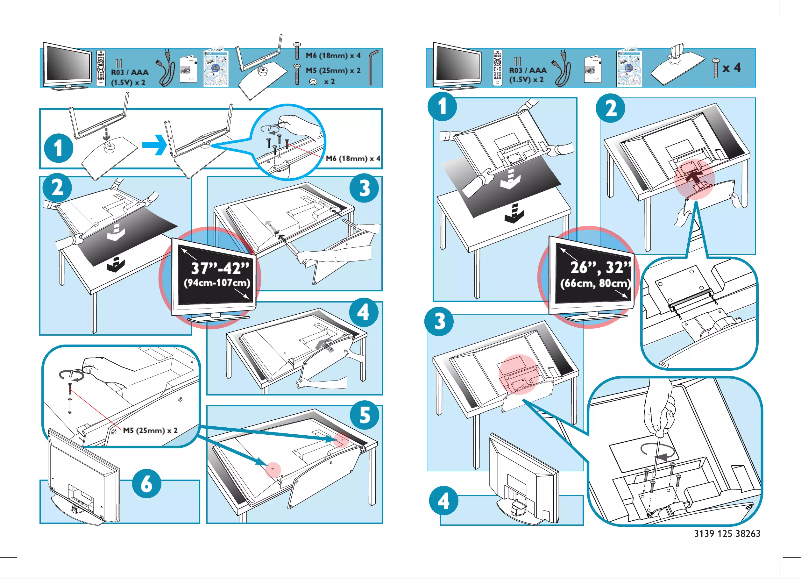 R03 / AAA
(1.5V) x 2

M6 (18mm) x 4
M5 (25mm) x 2
x 2

1
M6 (18mm) x 4

2

3

37"-42"
(94cm-107cm)

4

M5 (25mm) x 2

5

6

R03 / AAA
(1.5V) x 2

x 4

1

2

26", 32"
(66cm, 80cm)

3

4

3139 125 38263