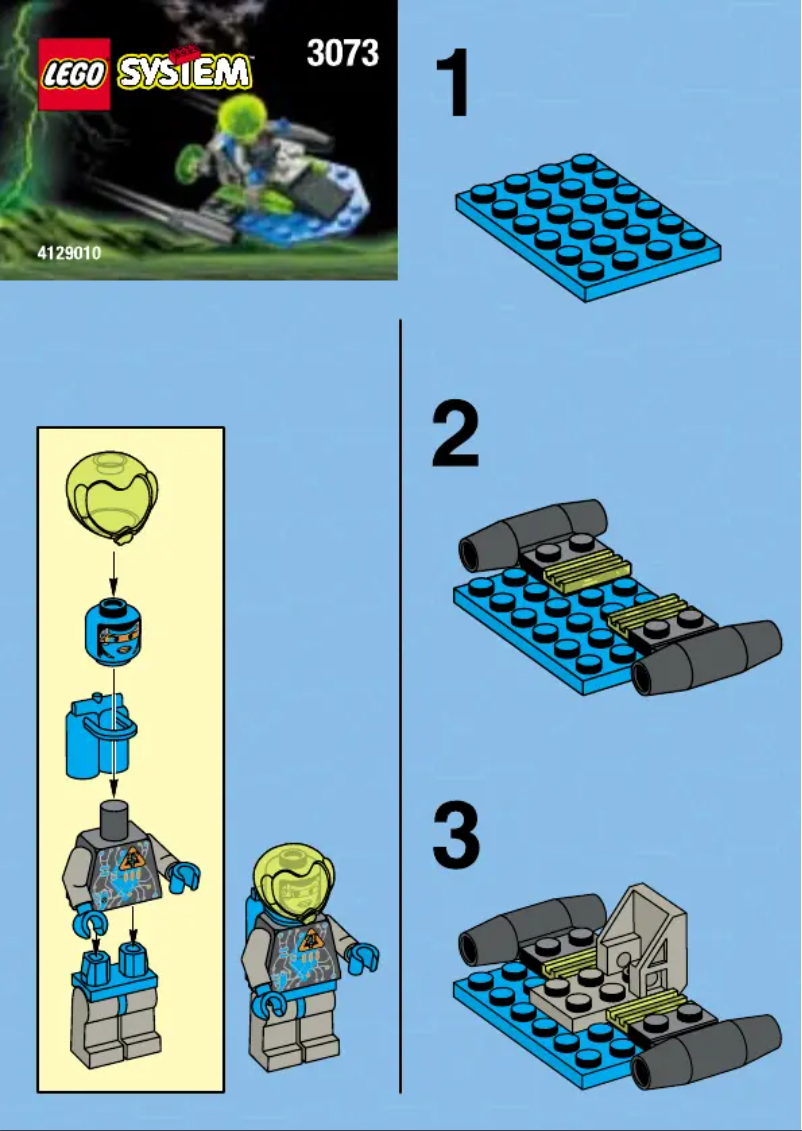 LEGO SYSTEM
3073
4129010
1
2
3