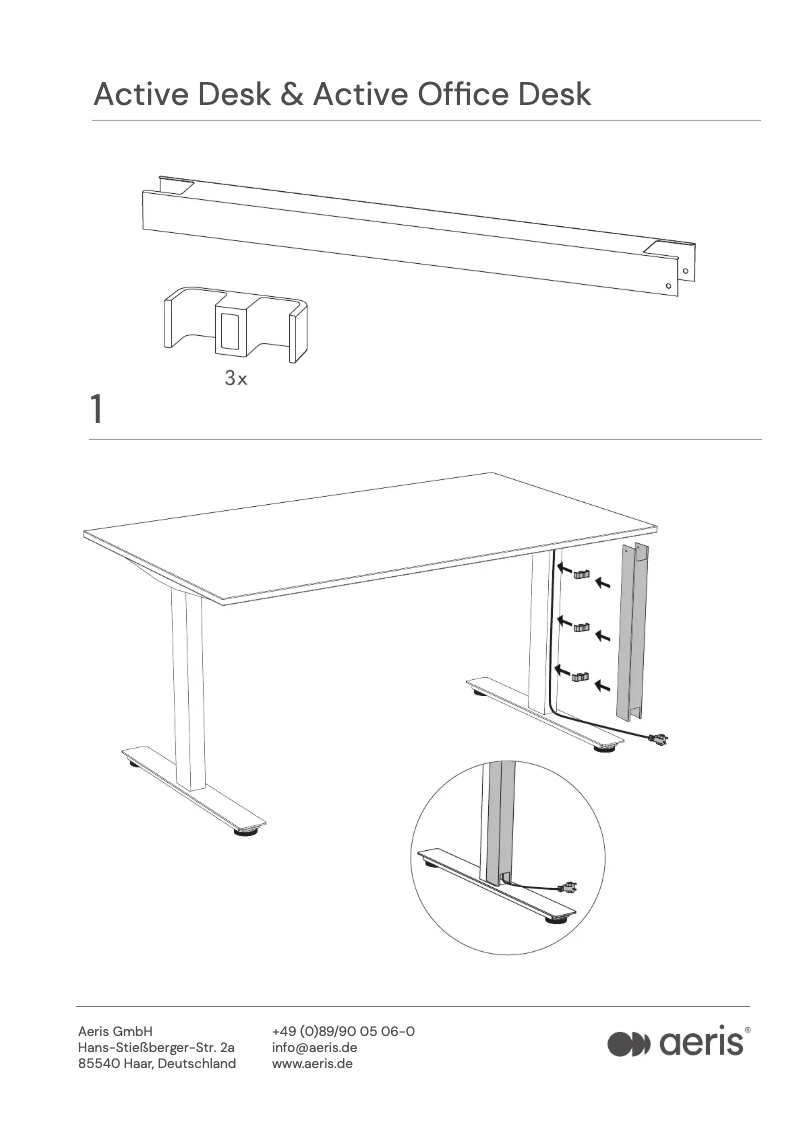 Active Desk & Active Office Desk

3x

1

Aeris GmbH
Hans-Stießberger-Str. 2a
85540 Haar, Deutschland

+49 (0)89/90 05 06-0
info@aeris.de
www.aeris.de

aeris®