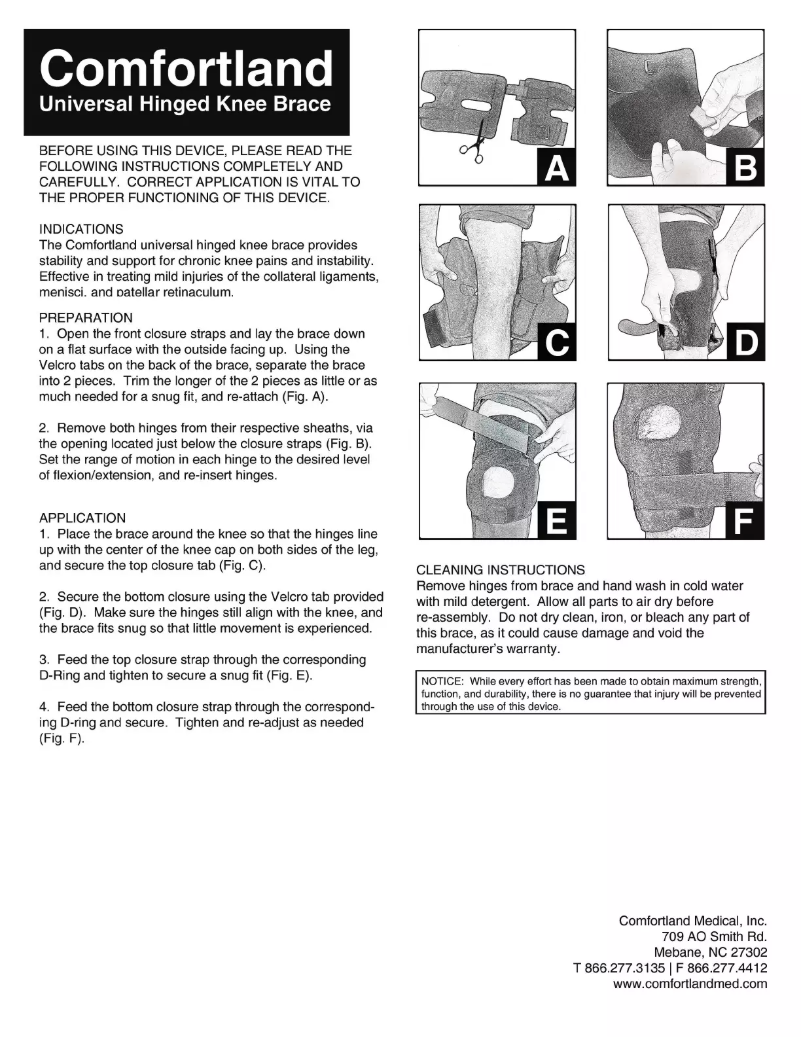 Comfortland
Universal Hinged Knee Brace

BEFORE USING THIS DEVICE, PLEASE READ THE FOLLOWING INSTRUCTIONS COMPLETELY AND CAREFULLY. CORRECT APPLICATION IS VITAL TO THE PROPER FUNCTIONING OF THIS DEVICE.

INDICATIONS
The Comfortland universal hinged knee brace provides stability and support for chronic knee pains and instability. Effective in treating mild injuries of the collateral ligaments, menisci, and patellar retinaculum.

PREPARATION
1. Open the front closure straps and lay the brace down on a flat surface with the outside facing up. Using the Velcro tabs on the back of the brace, separate the brace into 2 pieces. Trim the longer of the 2 pieces as little or as much needed for a snug fit, and re-attach (Fig. A).

2. Remove both hinges from their respective sheaths, via the opening located just below the closure straps (Fig. B). Set the range of motion in each hinge to the desired level of flexion/extension, and re-insert hinges.

APPLICATION
1. Place the brace around the knee so that the hinges line up with the center of the knee cap on both sides of the leg, and secure the top closure tab (Fig. C).

2. Secure the bottom closure using the Velcro tab provided (Fig. D). Make sure the hinges still align with the knee, and the brace fits snug so that little movement is experienced.

3. Feed the top closure strap through the corresponding D-Ring and tighten to secure a snug fit (Fig. E).

4. Feed the bottom closure strap through the corresponding D-ring and secure. Tighten and re-adjust as needed (Fig. F).

A
B
C
D
E
F

CLEANING INSTRUCTIONS
Remove hinges from brace and hand wash in cold water with mild detergent. Allow all parts to air dry before re-assembly. Do not dry clean, iron, or bleach any part of this brace, as it could cause damage and void the manufacturer's warranty.

NOTICE: While every effort has been made to obtain maximum strength, function, and durability, there is no guarantee that injury will be prevented through the use of this device.

Comfortland Medical, Inc.
709 AO Smith Rd.
Mebane, NC 27302
T 866.277.3135 | F 866.277.4412
www.comfortlandmed.com