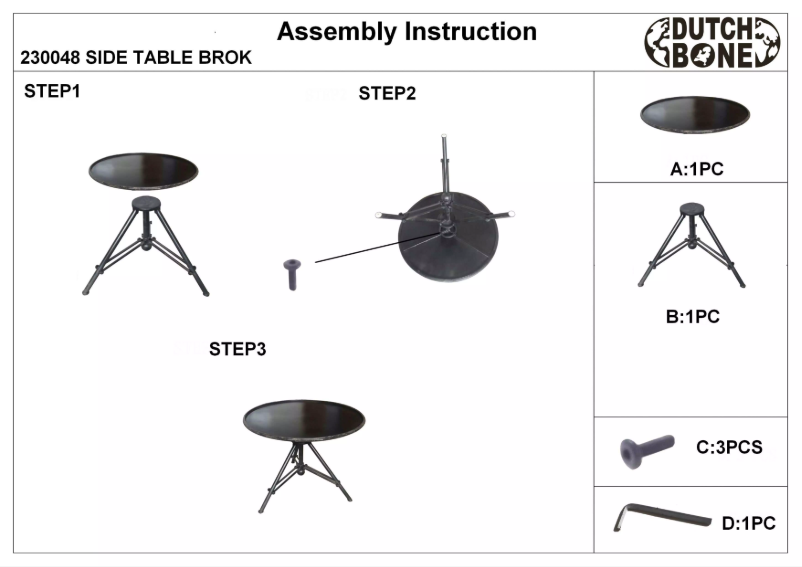 Assembly Instruction

230048 SIDE TABLE BROK

DUTCH BONE

STEP1

STEP2

STEP3

A:1PC

B:1PC

C:3PCS

D:1PC