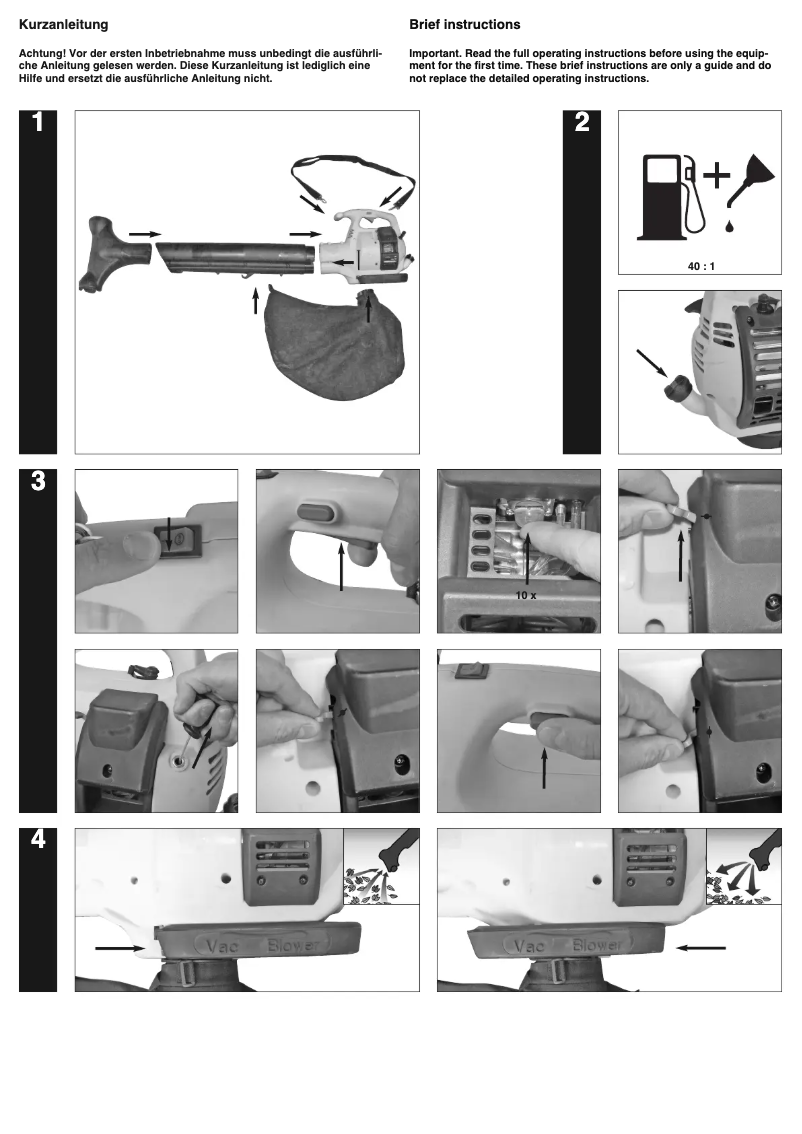 Kurzanleitung

Achtung! Vor der ersten Inbetriebnahme muss unbedingt die ausführliche Anleitung gelesen werden. Diese Kurzanleitung ist lediglich eine Hilfe und ersetzt die ausführliche Anleitung nicht.

Brief instructions

Important. Read the full operating instructions before using the equipment for the first time. These brief instructions are only a guide and do not replace the detailed operating instructions.

1

2

40 : 1

3

10 x

4

Vac Blower

Vac Blower