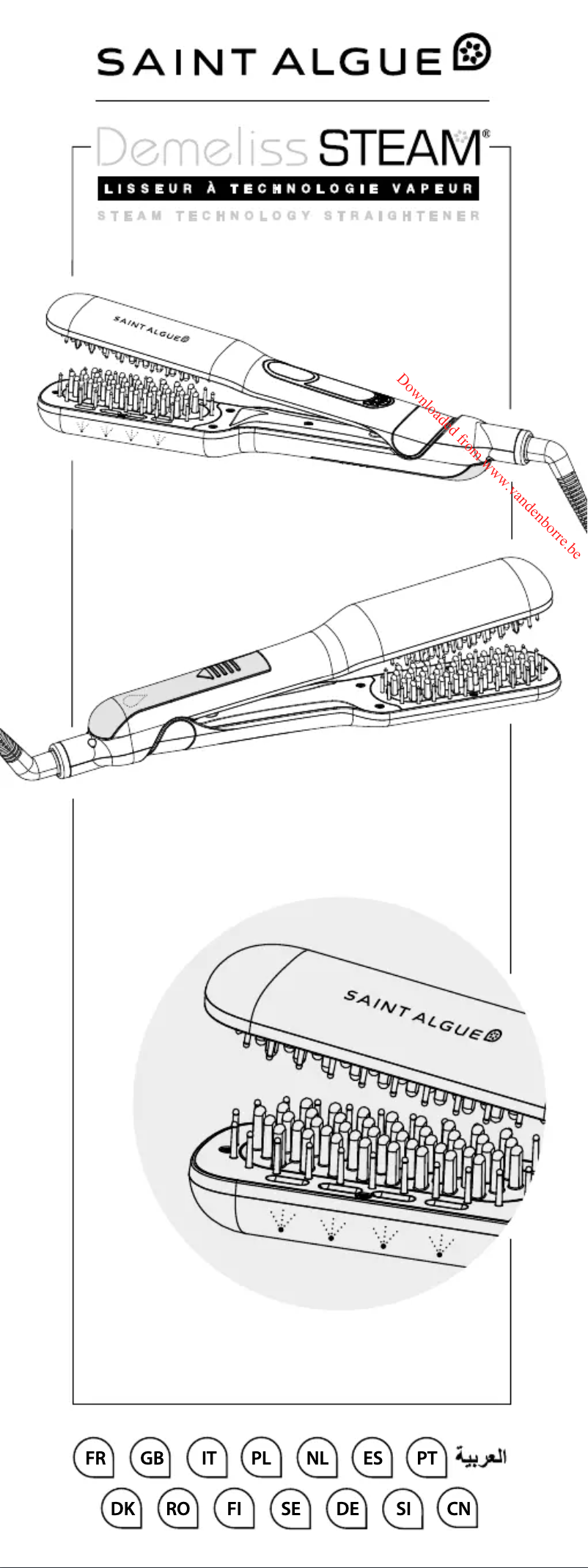 SAINT ALGUE

Demeliss STEAM®

LISSEUR À TECHNOLOGIE VAPEUR

STEAM TECHNOLOGY STRAIGHTENER

SAINT ALGUE

Downloaded from www.vandenborre.be

SAINT ALGUE

FR GB IT PL NL ES PT العربية

DK RO FI SE DE SI CN