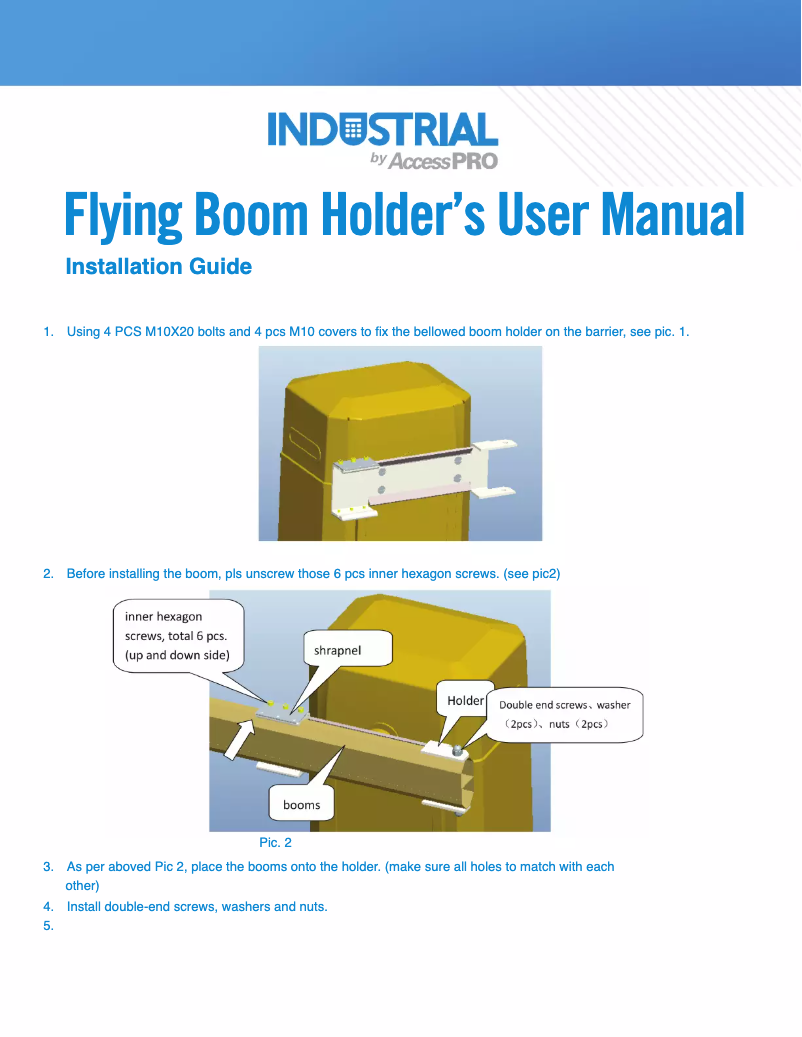 INDUSTRIAL
by AccessPRO

Flying Boom Holder's User Manual

Installation Guide

1. Using 4 PCS M10X20 bolts and 4 pcs M10 covers to fix the bellowed boom holder on the barrier, see pic. 1.

2. Before installing the boom, pls unscrew those 6 pcs inner hexagon screws. (see pic2)

inner hexagon screws, total 6 pcs. (up and down side)

shrapnel

Holder

Double end screws、washer（2pcs）、nuts（2pcs）

booms

Pic. 2

3. As per aboved Pic 2, place the booms onto the holder. (make sure all holes to match with each other)

4. Install double-end screws, washers and nuts.

5.