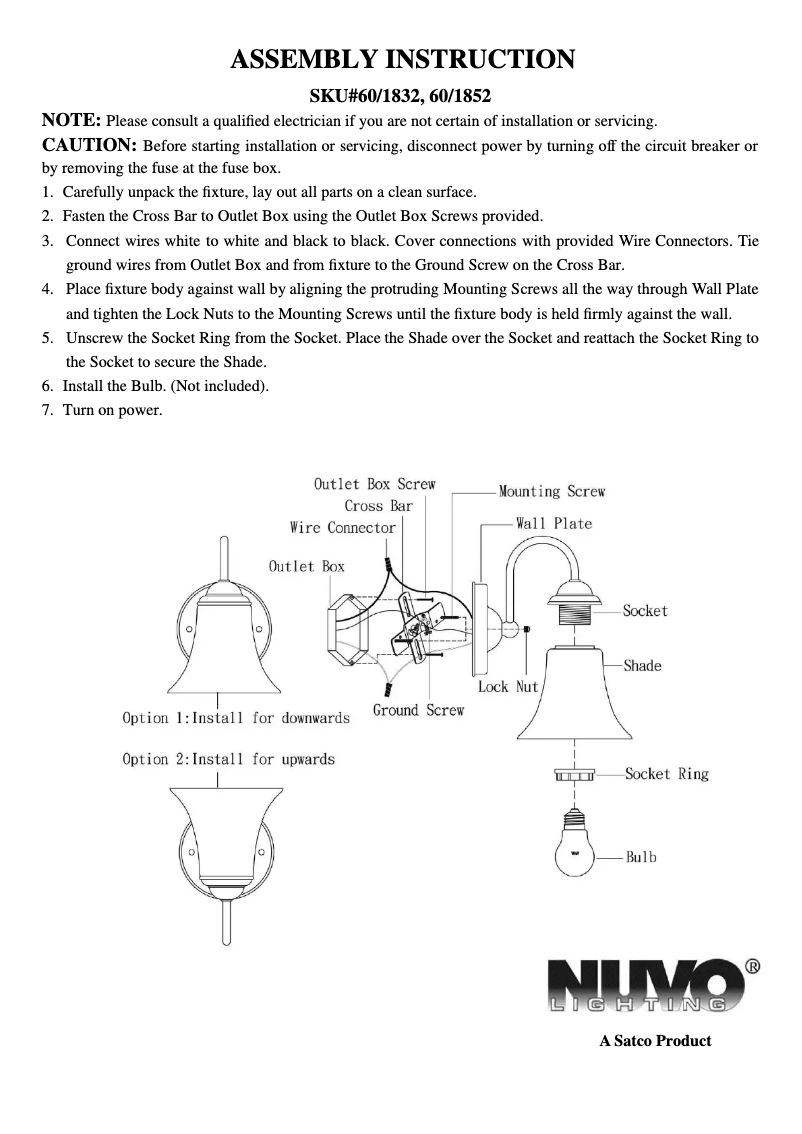 ASSEMBLY INSTRUCTION

SKU#60/1832, 60/1852

NOTE: Please consult a qualified electrician if you are not certain of installation or servicing.

CAUTION: Before starting installation or servicing, disconnect power by turning off the circuit breaker or by removing the fuse at the fuse box.

1. Carefully unpack the fixture, lay out all parts on a clean surface.
2. Fasten the Cross Bar to Outlet Box using the Outlet Box Screws provided.
3. Connect wires white to white and black to black. Cover connections with provided Wire Connectors. Tie ground wires from Outlet Box and from fixture to the Ground Screw on the Cross Bar.
4. Place fixture body against wall by aligning the protruding Mounting Screws all the way through Wall Plate and tighten the Lock Nuts to the Mounting Screws until the fixture body is held firmly against the wall.
5. Unscrew the Socket Ring from the Socket. Place the Shade over the Socket and reattach the Socket Ring to the Socket to secure the Shade.
6. Install the Bulb. (Not included).
7. Turn on power.

Outlet Box Screw
Cross Bar
Wire Connector
Outlet Box
Mounting Screw
Wall Plate
Socket
Shade
Lock Nut
Ground Screw
Socket Ring
Bulb

Option 1:Install for downwards

Option 2:Install for upwards

NUVO®
LIGHTING

A Satco Product