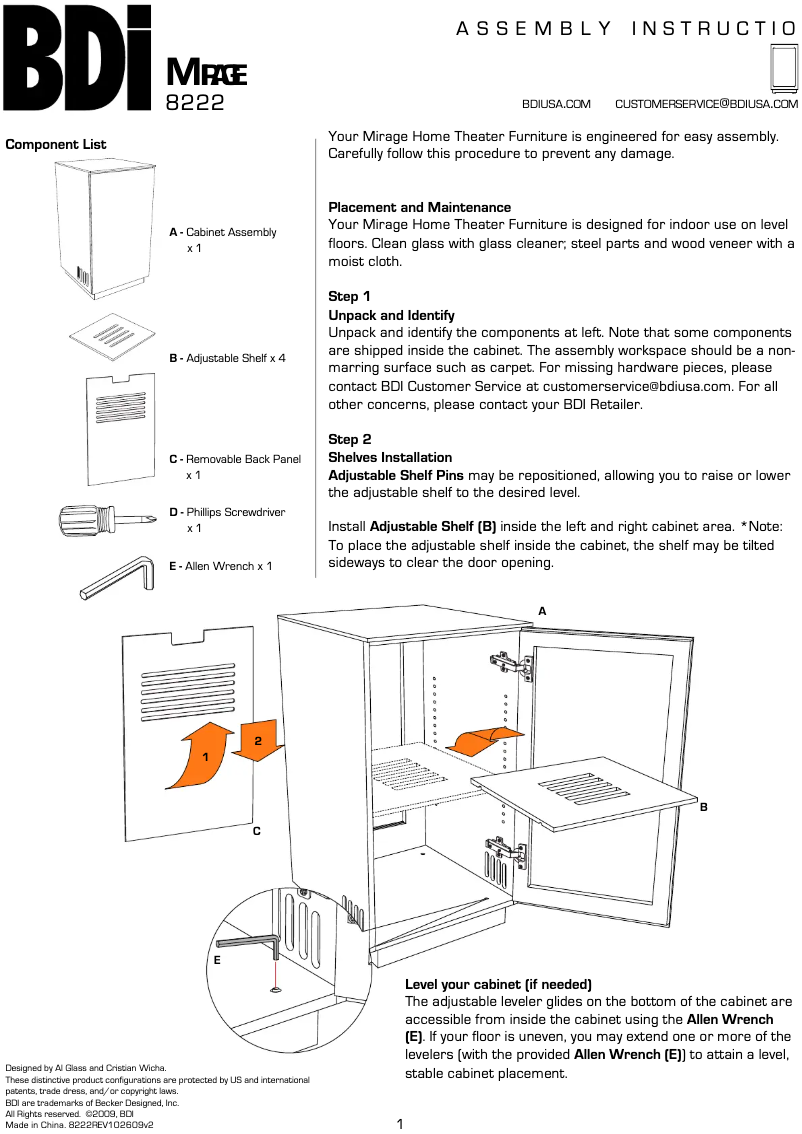 BDi

MIRAGE
8222

ASSEMBLY INSTRUCTIO

BDIUSA.COM CUSTOMERSERVICE@BDIUSA.COM

Component List

A - Cabinet Assembly x 1

B - Adjustable Shelf x 4

C - Removable Back Panel x 1

D - Phillips Screwdriver x 1

E - Allen Wrench x 1

Your Mirage Home Theater Furniture is engineered for easy assembly. Carefully follow this procedure to prevent any damage.

Placement and Maintenance
Your Mirage Home Theater Furniture is designed for indoor use on level floors. Clean glass with glass cleaner; steel parts and wood veneer with a moist cloth.

Step 1
Unpack and Identify
Unpack and identify the components at left. Note that some components are shipped inside the cabinet. The assembly workspace should be a non-marring surface such as carpet. For missing hardware pieces, please contact BDI Customer Service at customerservice@bdiusa.com. For all other concerns, please contact your BDI Retailer.

Step 2
Shelves Installation
Adjustable Shelf Pins may be repositioned, allowing you to raise or lower the adjustable shelf to the desired level.

Install Adjustable Shelf (B) inside the left and right cabinet area. *Note: To place the adjustable shelf inside the cabinet, the shelf may be tilted sideways to clear the door opening.

A

1

2

B

C

E

Level your cabinet (if needed)
The adjustable leveler glides on the bottom of the cabinet are accessible from inside the cabinet using the Allen Wrench (E). If your floor is uneven, you may extend one or more of the levelers (with the provided Allen Wrench (E)) to attain a level, stable cabinet placement.

Designed by Al Glass and Cristian Wicha.
These distinctive product configurations are protected by US and international patents, trade dress, and/or copyright laws.
BDI are trademarks of Becker Designed, Inc.
All Rights reserved. ©2009, BDI
Made in China. 8222REV102609v2

1