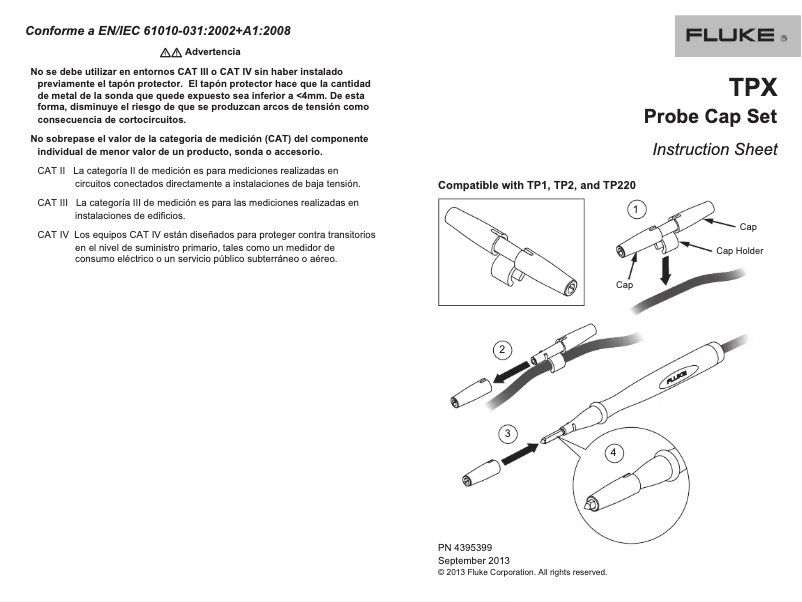 Conforme a EN/IEC 61010-031:2002+A1:2008

⚠⚠ Advertencia

No se debe utilizar en entornos CAT III o CAT IV sin haber instalado previamente el tapón protector. El tapón protector hace que la cantidad de metal de la sonda que quede expuesto sea inferior a <4mm. De esta forma, disminuye el riesgo de que se produzcan arcos de tensión como consecuencia de cortocircuitos.

No sobrepase el valor de la categoría de medición (CAT) del componente individual de menor valor de un producto, sonda o accesorio.

CAT II La categoría II de medición es para mediciones realizadas en circuitos conectados directamente a instalaciones de baja tensión.

CAT III La categoría III de medición es para las mediciones realizadas en instalaciones de edificios.

CAT IV Los equipos CAT IV están diseñados para proteger contra transitorios en el nivel de suministro primario, tales como un medidor de consumo eléctrico o un servicio público subterráneo o aéreo.

FLUKE ®

TPX
Probe Cap Set
Instruction Sheet

Compatible with TP1, TP2, and TP220

1
Cap
Cap Holder
Cap

2

FLUKE

3

4

PN 4395399
September 2013
© 2013 Fluke Corporation. All rights reserved.