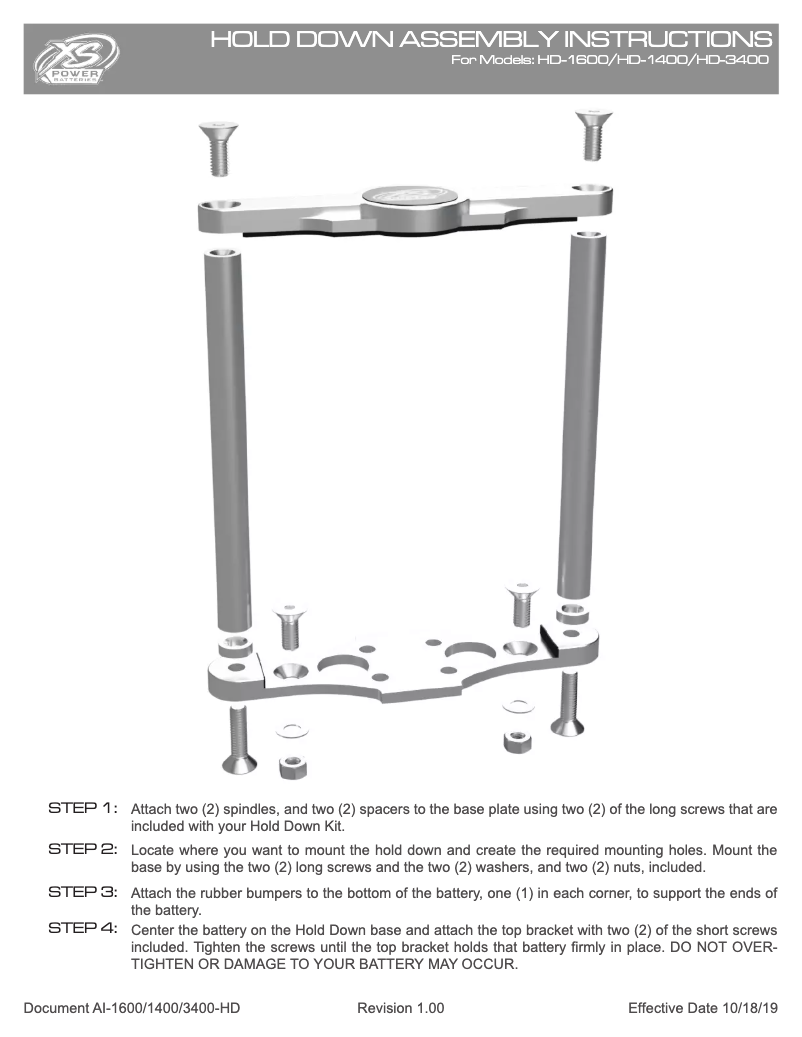 XS POWER BATTERIES

HOLD DOWN ASSEMBLY INSTRUCTIONS
For Models: HD-1600/HD-1400/HD-3400

STEP 1: Attach two (2) spindles, and two (2) spacers to the base plate using two (2) of the long screws that are included with your Hold Down Kit.

STEP 2: Locate where you want to mount the hold down and create the required mounting holes. Mount the base by using the two (2) long screws and the two (2) washers, and two (2) nuts, included.

STEP 3: Attach the rubber bumpers to the bottom of the battery, one (1) in each corner, to support the ends of the battery.

STEP 4: Center the battery on the Hold Down base and attach the top bracket with two (2) of the short screws included. Tighten the screws until the top bracket holds that battery firmly in place. DO NOT OVER-TIGHTEN OR DAMAGE TO YOUR BATTERY MAY OCCUR.

Document AI-1600/1400/3400-HD Revision 1.00 Effective Date 10/18/19