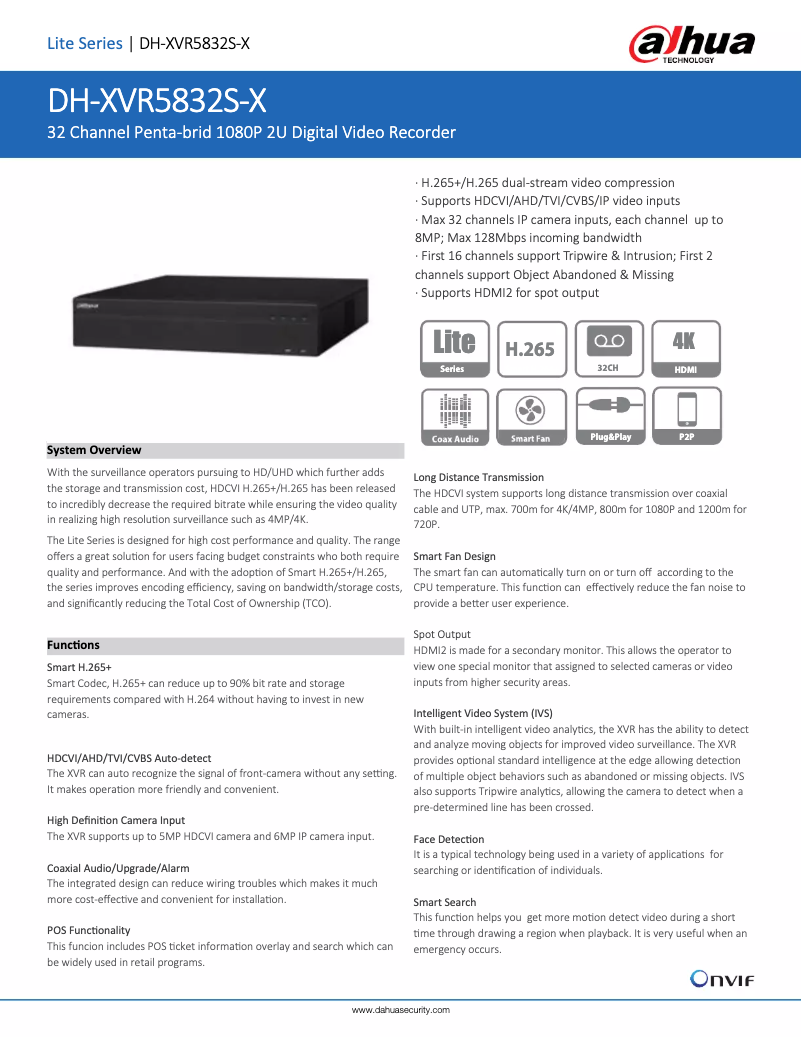 Lite Series | DH-XVR5832S-X

alhua TECHNOLOGY

DH-XVR5832S-X

32 Channel Penta-brid 1080P 2U Digital Video Recorder

· H.265+/H.265 dual-stream video compression
· Supports HDCVI/AHD/TVI/CVBS/IP video inputs
· Max 32 channels IP camera inputs, each channel up to 8MP; Max 128Mbps incoming bandwidth
· First 16 channels support Tripwire & Intrusion; First 2 channels support Object Abandoned & Missing
· Supports HDMI2 for spot output

Lite Series
H.265
32CH
4K HDMI
Coax Audio
Smart Fan
Plug&Play
P2P

System Overview

With the surveillance operators pursuing to HD/UHD which further adds the storage and transmission cost, HDCVI H.265+/H.265 has been released to incredibly decrease the required bitrate while ensuring the video quality in realizing high resolution surveillance such as 4MP/4K.

The Lite Series is designed for high cost performance and quality. The range offers a great solution for users facing budget constraints who both require quality and performance. And with the adoption of Smart H.265+/H.265, the series improves encoding efficiency, saving on bandwidth/storage costs, and significantly reducing the Total Cost of Ownership (TCO).

Functions

Smart H.265+
Smart Codec, H.265+ can reduce up to 90% bit rate and storage requirements compared with H.264 without having to invest in new cameras.

HDCVI/AHD/TVI/CVBS Auto-detect
The XVR can auto recognize the signal of front-camera without any setting. It makes operation more friendly and convenient.

High Definition Camera Input
The XVR supports up to 5MP HDCVI camera and 6MP IP camera input.

Coaxial Audio/Upgrade/Alarm
The integrated design can reduce wiring troubles which makes it much more cost-effective and convenient for installation.

POS Functionality
This funcion includes POS ticket information overlay and search which can be widely used in retail programs.

Long Distance Transmission
The HDCVI system supports long distance transmission over coaxial cable and UTP, max. 700m for 4K/4MP, 800m for 1080P and 1200m for 720P.

Smart Fan Design
The smart fan can automatically turn on or turn off according to the CPU temperature. This function can effectively reduce the fan noise to provide a better user experience.

Spot Output
HDMI2 is made for a secondary monitor. This allows the operator to view one special monitor that assigned to selected cameras or video inputs from higher security areas.

Intelligent Video System (IVS)
With built-in intelligent video analytics, the XVR has the ability to detect and analyze moving objects for improved video surveillance. The XVR provides optional standard intelligence at the edge allowing detection of multiple object behaviors such as abandoned or missing objects. IVS also supports Tripwire analytics, allowing the camera to detect when a pre-determined line has been crossed.

Face Detection
It is a typical technology being used in a variety of applications for searching or identification of individuals.

Smart Search
This function helps you get more motion detect video during a short time through drawing a region when playback. It is very useful when an emergency occurs.

ONVIF

www.dahuasecurity.com