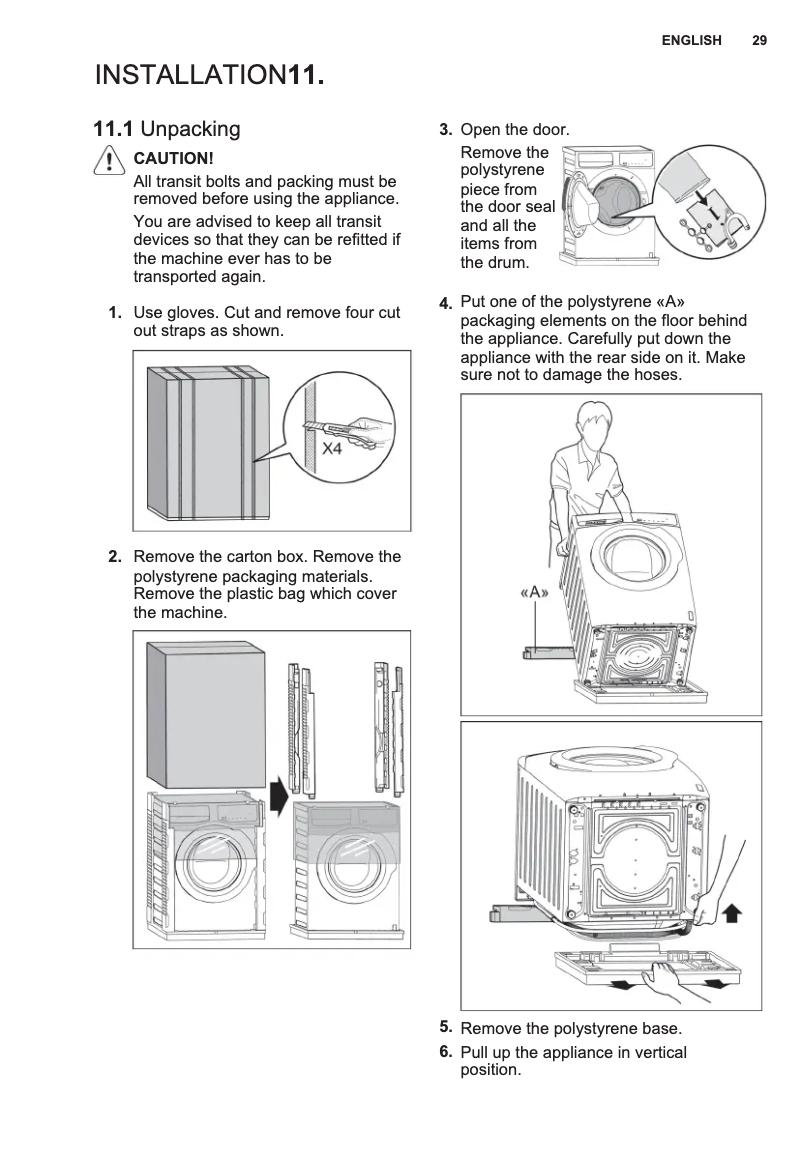 ENGLISH 29

INSTALLATION11.

11.1 Unpacking

CAUTION!
All transit bolts and packing must be removed before using the appliance.
You are advised to keep all transit devices so that they can be refitted if the machine ever has to be transported again.

1. Use gloves. Cut and remove four cut out straps as shown.

X4

2. Remove the carton box. Remove the polystyrene packaging materials. Remove the plastic bag which cover the machine.

3. Open the door.
Remove the polystyrene piece from the door seal and all the items from the drum.

4. Put one of the polystyrene «A» packaging elements on the floor behind the appliance. Carefully put down the appliance with the rear side on it. Make sure not to damage the hoses.

«A»

5. Remove the polystyrene base.
6. Pull up the appliance in vertical position.