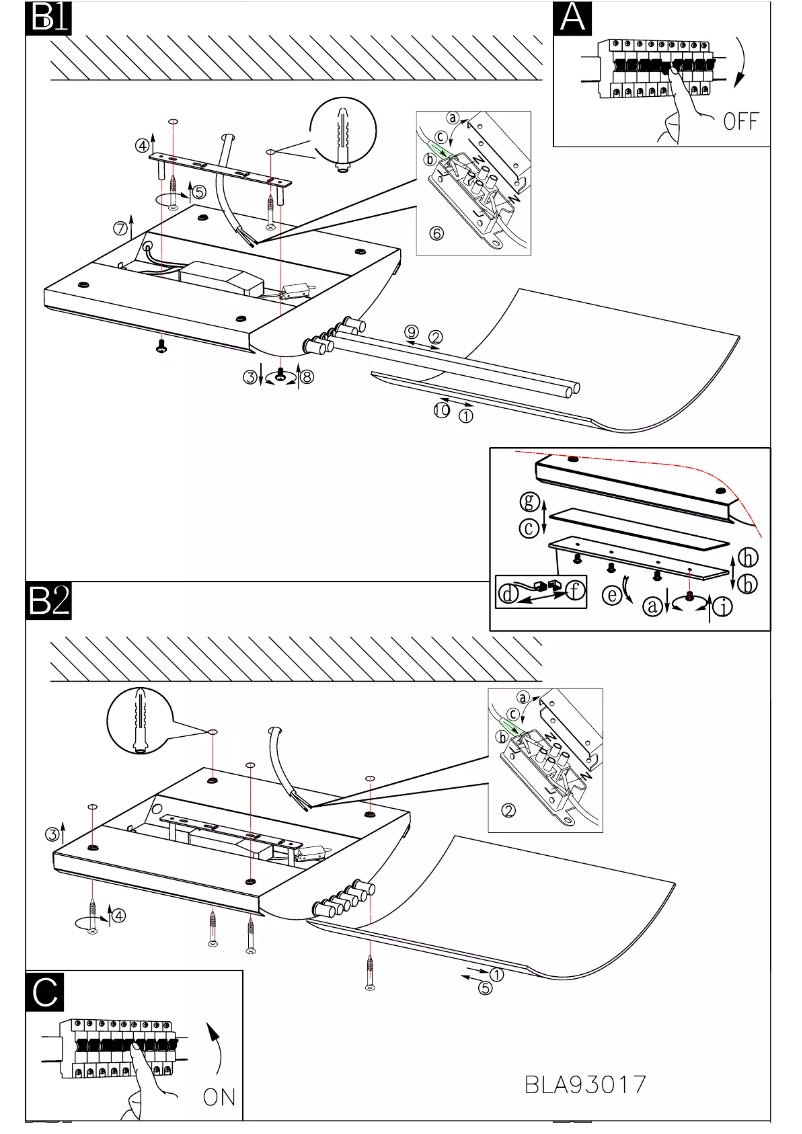 B1

A

OFF

④
⑤
⑦
a
c
b
L
N
⑥
⑨ ②
③ ⑧
⑩ ①

g
c
h
b
d
f
e
a
i

B2

a
c
b
L
N
②
③
④
① ⑤

C

ON

BLA93017