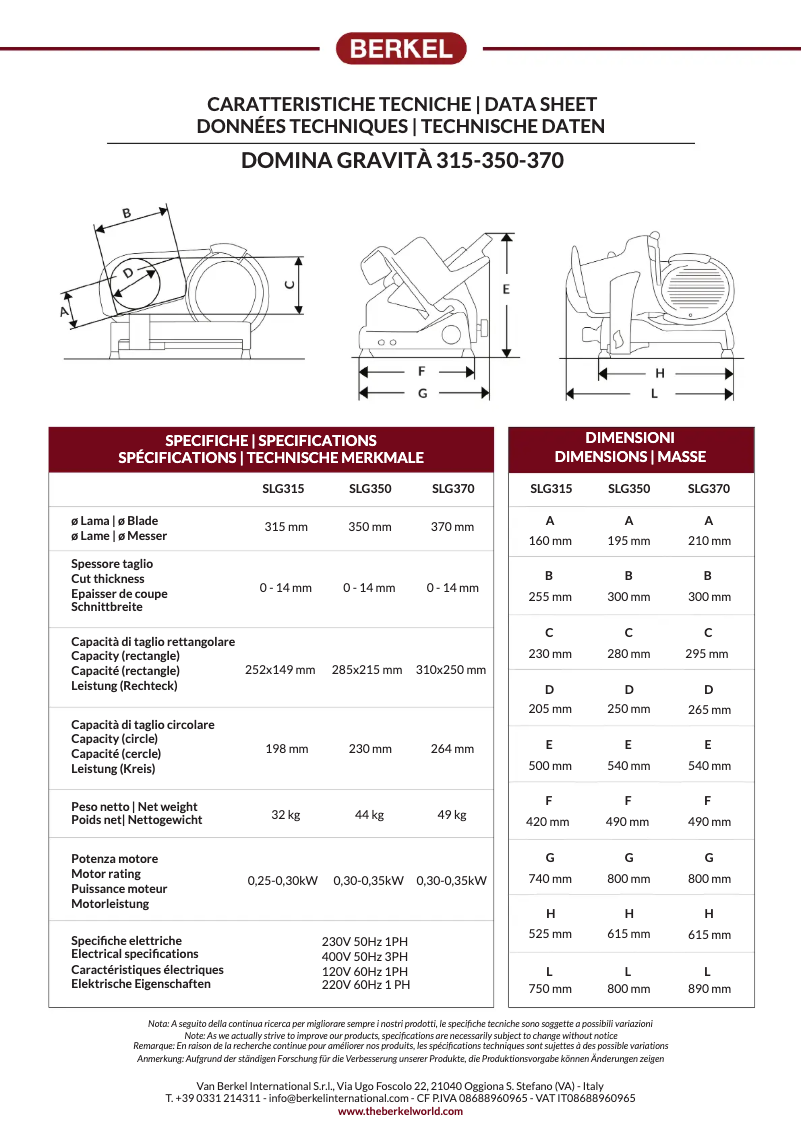 BERKEL

CARATTERISTICHE TECNICHE | DATA SHEET
DONNÉES TECHNIQUES | TECHNISCHE DATEN

DOMINA GRAVITÀ 315-350-370

B
D
A
C
E
F
G
H
L

SPECIFICHE | SPECIFICATIONS
SPÉCIFICATIONS | TECHNISCHE MERKMALE

| | SLG315 | SLG350 | SLG370 |
|---|---|---|---|
| ø Lama \| ø Blade ø Lame \| ø Messer | 315 mm | 350 mm | 370 mm |
| Spessore taglio Cut thickness Epaisser de coupe Schnittbreite | 0 - 14 mm | 0 - 14 mm | 0 - 14 mm |
| Capacità di taglio rettangolare Capacity (rectangle) Capacité (rectangle) Leistung (Rechteck) | 252x149 mm | 285x215 mm | 310x250 mm |
| Capacità di taglio circolare Capacity (circle) Capacité (cercle) Leistung (Kreis) | 198 mm | 230 mm | 264 mm |
| Peso netto \| Net weight Poids net\| Nettogewicht | 32 kg | 44 kg | 49 kg |
| Potenza motore Motor rating Puissance moteur Motorleistung | 0,25-0,30kW | 0,30-0,35kW | 0,30-0,35kW |
| Specifiche elettriche Electrical specifications Caractéristiques électriques Elektrische Eigenschaften | 230V 50Hz 1PH 400V 50Hz 3PH 120V 60Hz 1PH 220V 60Hz 1 PH | | |

DIMENSIONI
DIMENSIONS | MASSE

| SLG315 | SLG350 | SLG370 |
|---|---|---|
| A 160 mm | A 195 mm | A 210 mm |
| B 255 mm | B 300 mm | B 300 mm |
| C 230 mm | C 280 mm | C 295 mm |
| D 205 mm | D 250 mm | D 265 mm |
| E 500 mm | E 540 mm | E 540 mm |
| F 420 mm | F 490 mm | F 490 mm |
| G 740 mm | G 800 mm | G 800 mm |
| H 525 mm | H 615 mm | H 615 mm |
| L 750 mm | L 800 mm | L 890 mm |

Nota: A seguito della continua ricerca per migliorare sempre i nostri prodotti, le specifiche tecniche sono soggette a possibili variazioni
Note: As we actually strive to improve our products, specifications are necessarily subject to change without notice
Remarque: En raison de la recherche continue pour améliorer nos produits, les spécifications techniques sont sujettes à des possible variations
Anmerkung: Aufgrund der ständigen Forschung für die Verbesserung unserer Produkte, die Produktionsvorgabe können Änderungen zeigen

Van Berkel International S.r.l., Via Ugo Foscolo 22, 21040 Oggiona S. Stefano (VA) - Italy
T. +39 0331 214311 - info@berkelinternational.com - CF P.IVA 08688960965 - VAT IT08688960965
www.theberkelworld.com