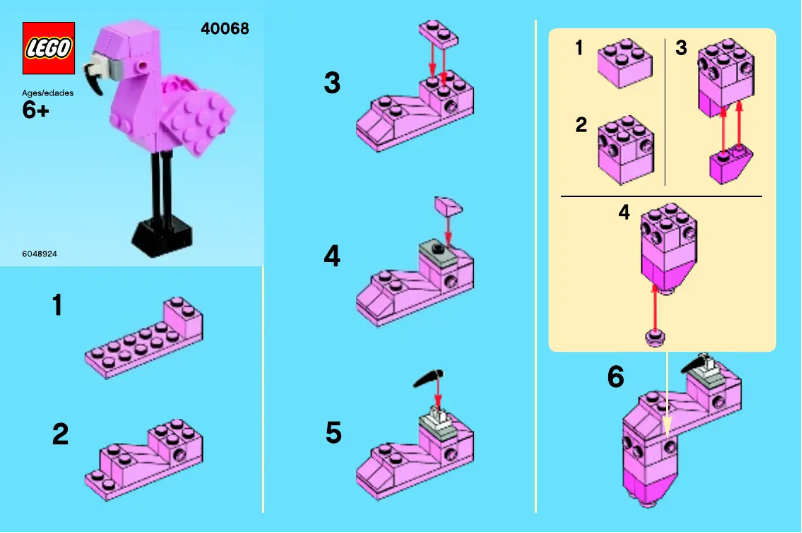 LEGO

40068

Ages/edades
6+

6048924

1

2

3

4

5

1

2

3

4

6