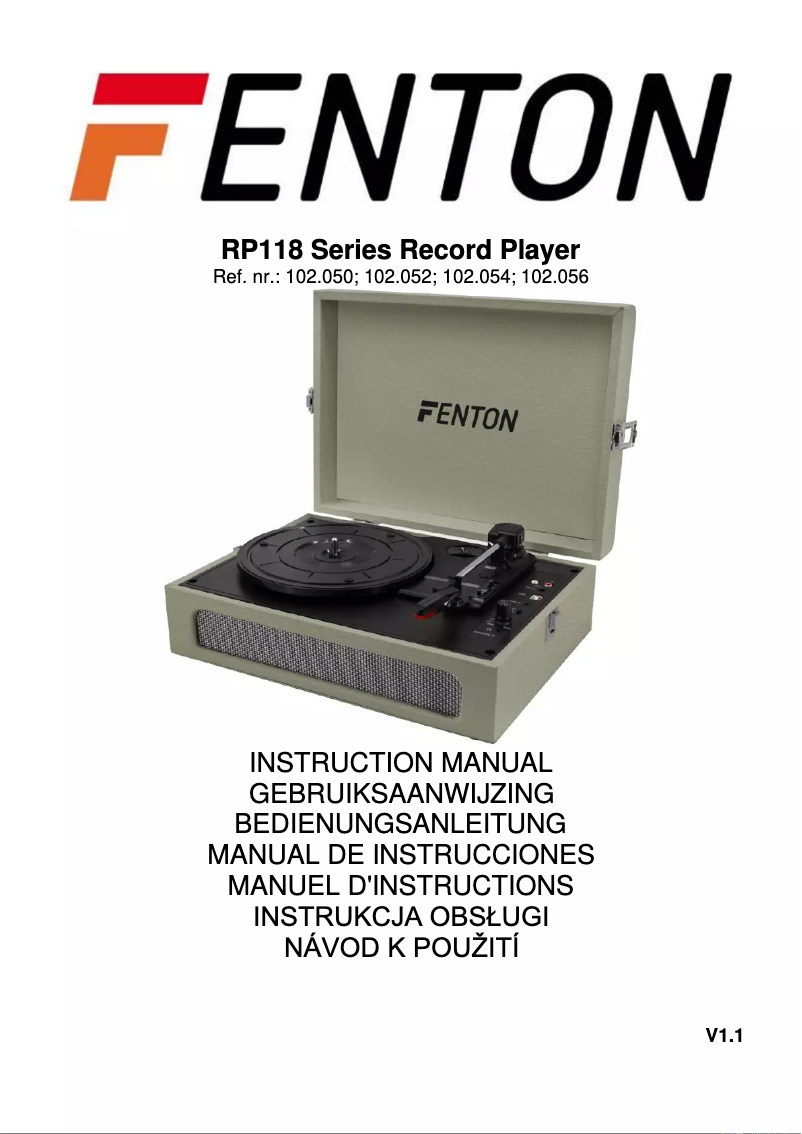 FENTON

RP118 Series Record Player
Ref. nr.: 102.050; 102.052; 102.054; 102.056

FENTON

INSTRUCTION MANUAL
GEBRUIKSAANWIJZING
BEDIENUNGSANLEITUNG
MANUAL DE INSTRUCCIONES
MANUEL D'INSTRUCTIONS
INSTRUKCJA OBSŁUGI
NÁVOD K POUŽITÍ

V1.1