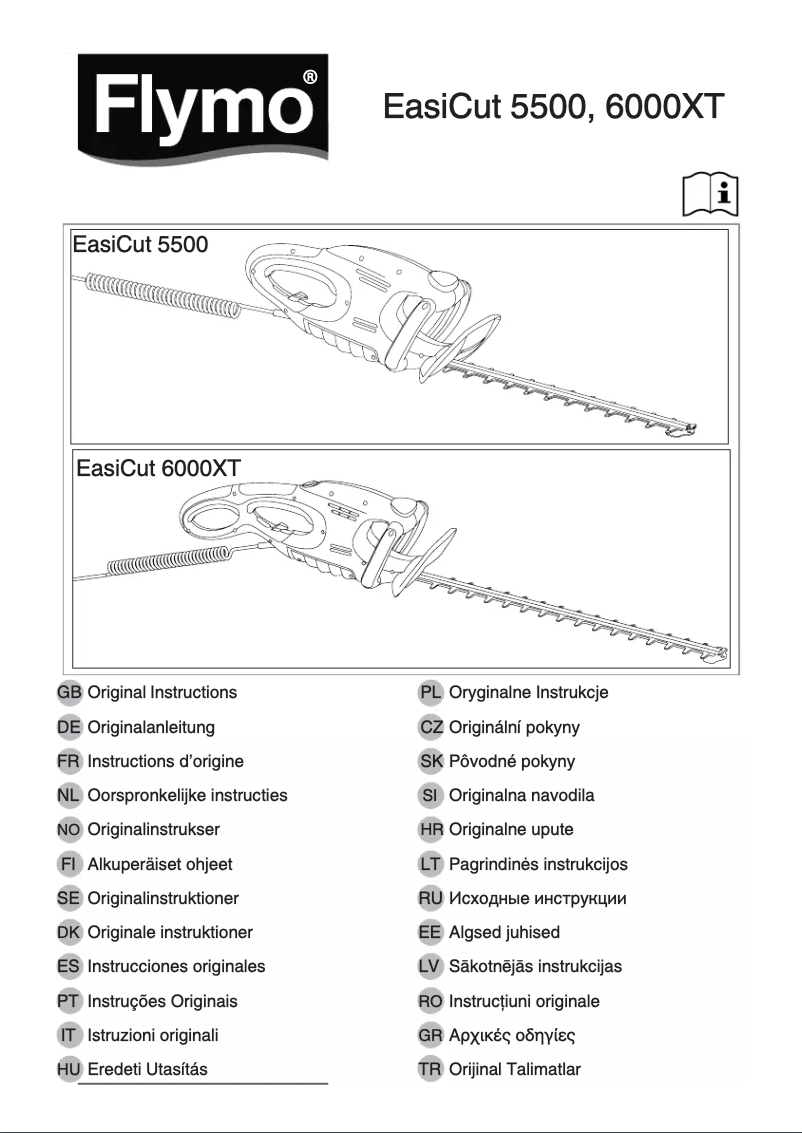 Flymo®

EasiCut 5500, 6000XT

EasiCut 5500

EasiCut 6000XT

GB Original Instructions
DE Originalanleitung
FR Instructions d'origine
NL Oorspronkelijke instructies
NO Originalinstrukser
FI Alkuperäiset ohjeet
SE Originalinstruktioner
DK Originale instruktioner
ES Instrucciones originales
PT Instruções Originais
IT Istruzioni originali
HU Eredeti Utasítás

PL Oryginalne Instrukcje
CZ Originální pokyny
SK Pôvodné pokyny
SI Originalna navodila
HR Originalne upute
LT Pagrindinės instrukcijos
RU Исходные инструкции
EE Algsed juhised
LV Sākotnējās instrukcijas
RO Instrucțiuni originale
GR Αρχικές οδηγίες
TR Orijinal Talimatlar