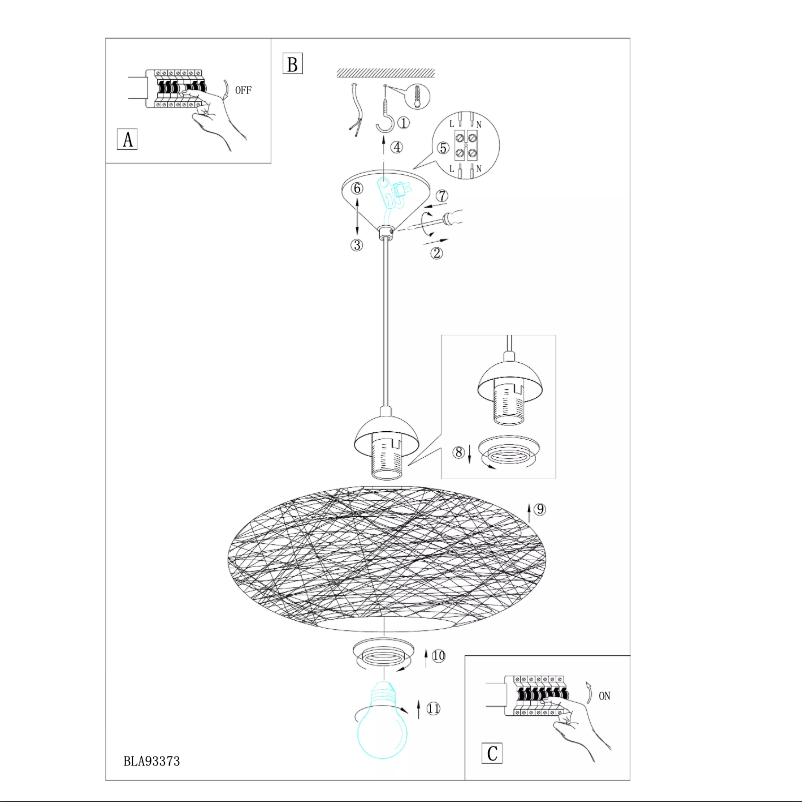 OFF
A
B
①
④
⑤
L N
L N
⑥
⑦
③
②
⑧
⑨
⑩
⑪
ON
C
BLA93373