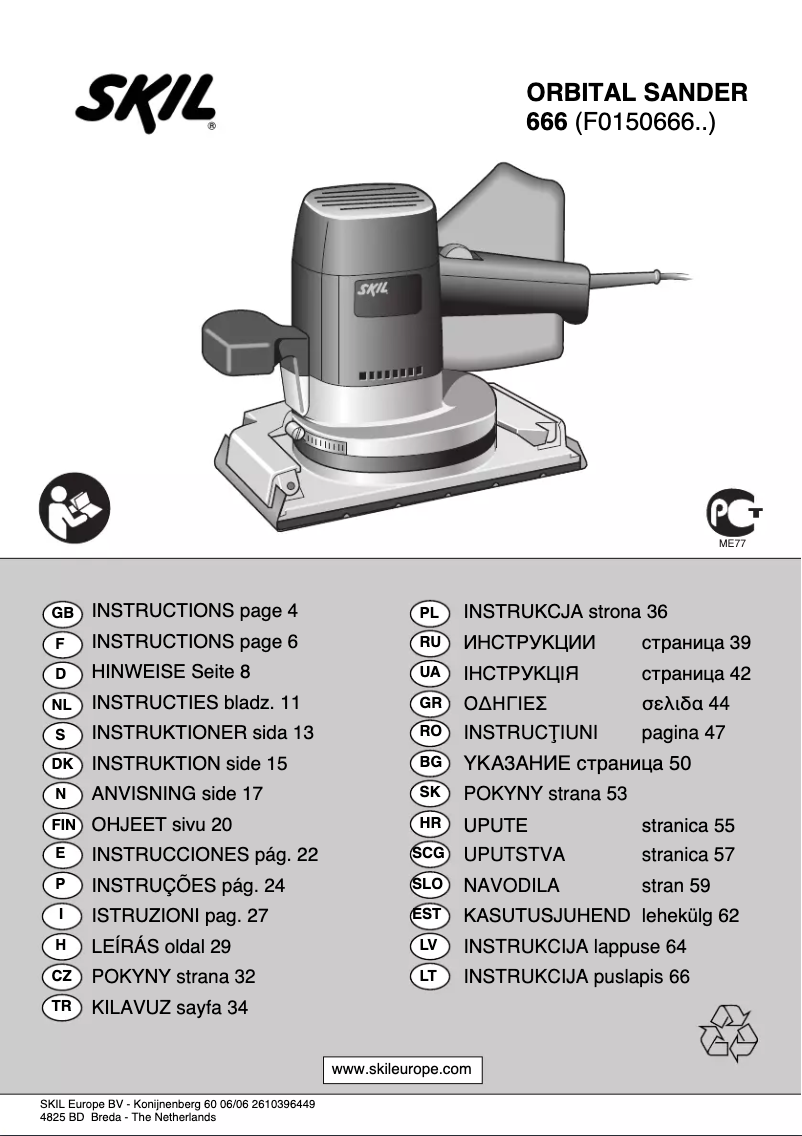 SKIL®

ORBITAL SANDER
666 (F0150666..)

SKIL

ME77

GB INSTRUCTIONS page 4
F INSTRUCTIONS page 6
D HINWEISE Seite 8
NL INSTRUCTIES bladz. 11
S INSTRUKTIONER sida 13
DK INSTRUKTION side 15
N ANVISNING side 17
FIN OHJEET sivu 20
E INSTRUCCIONES pág. 22
P INSTRUÇÕES pág. 24
I ISTRUZIONI pag. 27
H LEÍRÁS oldal 29
CZ POKYNY strana 32
TR KILAVUZ sayfa 34

PL INSTRUKCJA strona 36
RU ИНСТРУКЦИИ страница 39
UA ІНСТРУКЦІЯ страница 42
GR ΟΔΗΓΙΕΣ σελιδα 44
RO INSTRUCŢIUNI pagina 47
BG УКАЗАНИЕ страница 50
SK POKYNY strana 53
HR UPUTE stranica 55
SCG UPUTSTVA stranica 57
SLO NAVODILA stran 59
EST KASUTUSJUHEND lehekülg 62
LV INSTRUKCIJA lappuse 64
LT INSTRUKCIJA puslapis 66

www.skileurope.com

SKIL Europe BV - Konijnenberg 60 06/06 2610396449
4825 BD Breda - The Netherlands