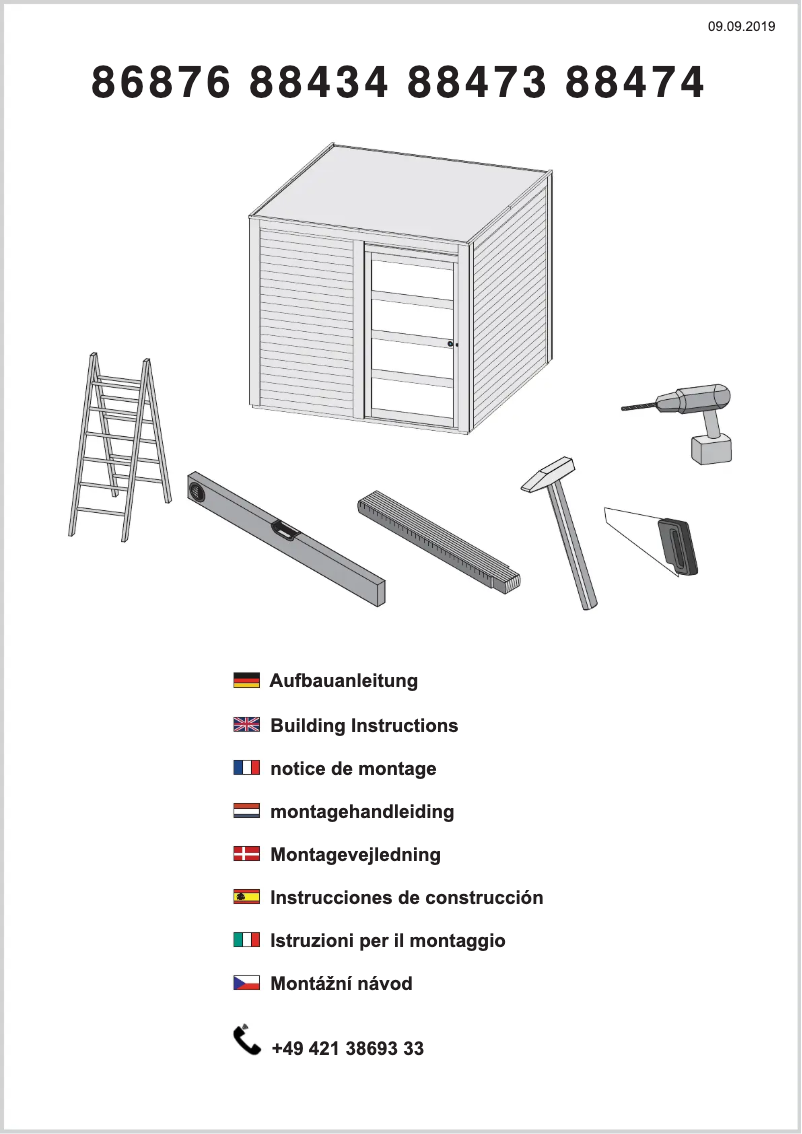 09.09.2019

86876 88434 88473 88474

Aufbauanleitung

Building Instructions

notice de montage

montagehandleiding

Montagevejledning

Instrucciones de construcción

Istruzioni per il montaggio

Montážní návod

+49 421 38693 33