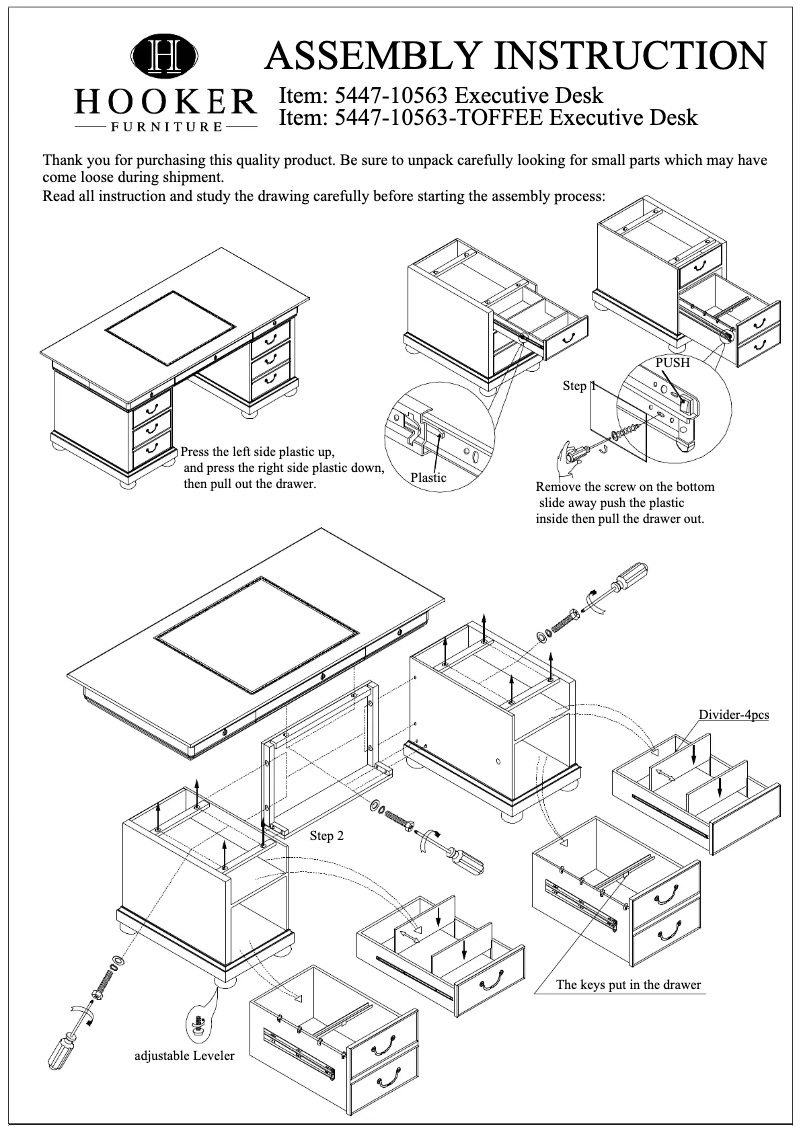 H
HOOKER
FURNITURE

ASSEMBLY INSTRUCTION
Item: 5447-10563 Executive Desk
Item: 5447-10563-TOFFEE Executive Desk

Thank you for purchasing this quality product. Be sure to unpack carefully looking for small parts which may have come loose during shipment.
Read all instruction and study the drawing carefully before starting the assembly process:

Press the left side plastic up, and press the right side plastic down, then pull out the drawer.

Plastic

PUSH

Step 1

Remove the screw on the bottom slide away push the plastic inside then pull the drawer out.

Divider-4pcs

Step 2

The keys put in the drawer

adjustable Leveler