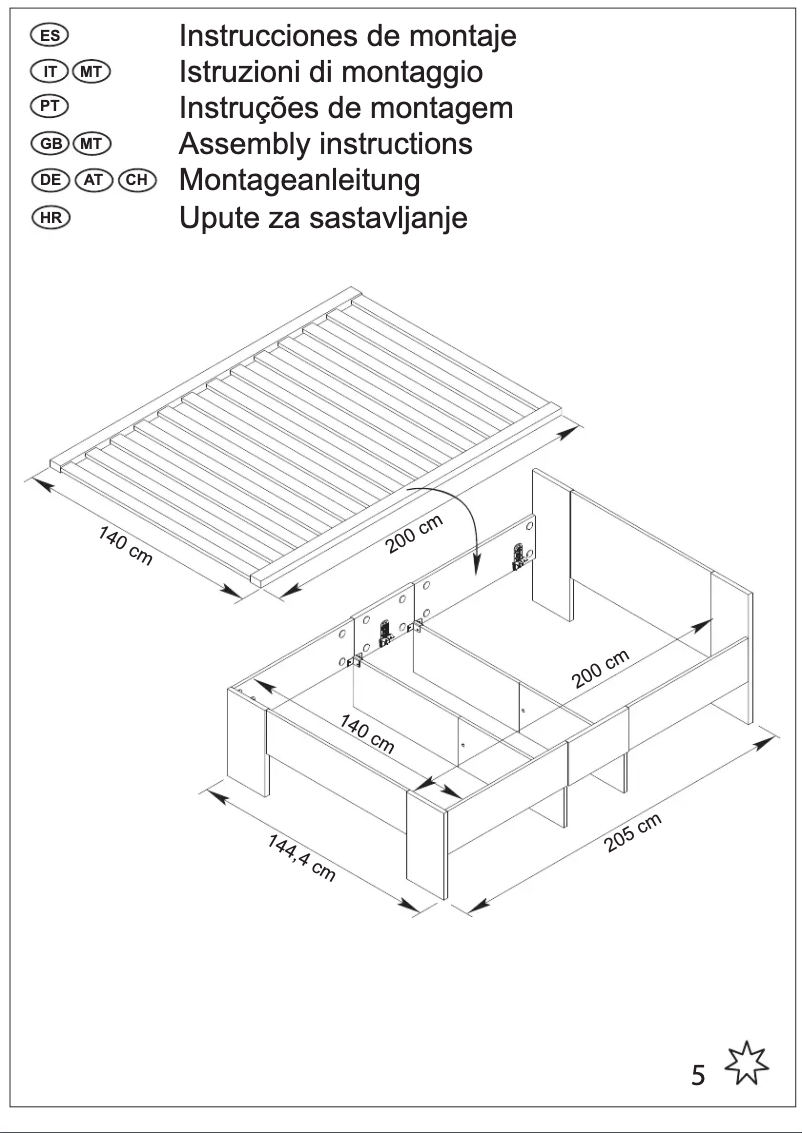 ES Instrucciones de montaje
IT MT Istruzioni di montaggio
PT Instruções de montagem
GB MT Assembly instructions
DE AT CH Montageanleitung
HR Upute za sastavljanje

140 cm
200 cm
200 cm
140 cm
144,4 cm
205 cm

5