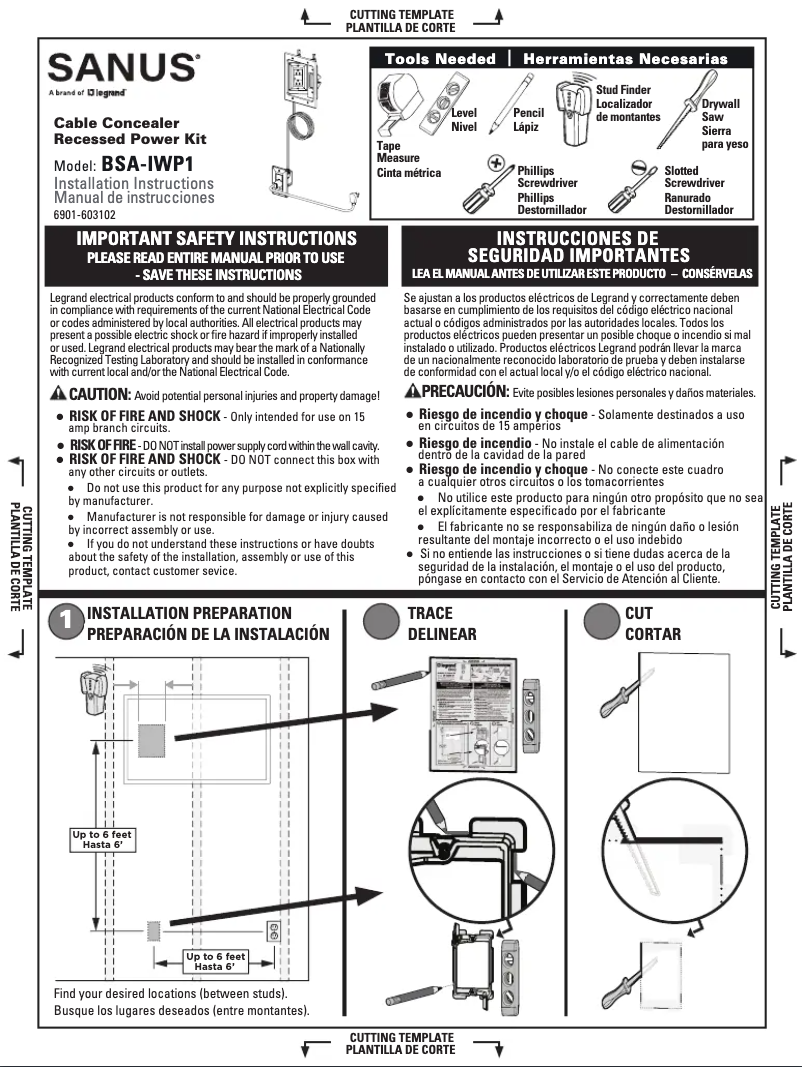 CUTTING TEMPLATE
PLANTILLA DE CORTE

SANUS
A brand of legrand

Cable Concealer
Recessed Power Kit

Model: BSA-IWP1
Installation Instructions
Manual de instrucciones
6901-603102

Tools Needed | Herramientas Necesarias

Tape Measure
Cinta métrica

Level
Nivel

Pencil
Lápiz

Stud Finder
Localizador de montantes

Drywall Saw
Sierra para yeso

Phillips Screwdriver
Phillips Destornillador

Slotted Screwdriver
Ranurado Destornillador

IMPORTANT SAFETY INSTRUCTIONS
PLEASE READ ENTIRE MANUAL PRIOR TO USE - SAVE THESE INSTRUCTIONS

Legrand electrical products conform to and should be properly grounded in compliance with requirements of the current National Electrical Code or codes administered by local authorities. All electrical products may present a possible electric shock or fire hazard if improperly installed or used. Legrand electrical products may bear the mark of a Nationally Recognized Testing Laboratory and should be installed in conformance with current local and/or the National Electrical Code.

CAUTION: Avoid potential personal injuries and property damage!

● RISK OF FIRE AND SHOCK - Only intended for use on 15 amp branch circuits.
● RISK OF FIRE - DO NOT install power supply cord within the wall cavity.
● RISK OF FIRE AND SHOCK - DO NOT connect this box with any other circuits or outlets.
● Do not use this product for any purpose not explicitly specified by manufacturer.
● Manufacturer is not responsible for damage or injury caused by incorrect assembly or use.
● If you do not understand these instructions or have doubts about the safety of the installation, assembly or use of this product, contact customer sevice.

INSTRUCCIONES DE SEGURIDAD IMPORTANTES
LEA EL MANUAL ANTES DE UTILIZAR ESTE PRODUCTO – CONSÉRVELAS

Se ajustan a los productos eléctricos de Legrand y correctamente deben basarse en cumplimiento de los requisitos del código eléctrico nacional actual o códigos administrados por las autoridades locales. Todos los productos eléctricos pueden presentar un posible choque o incendio si mal instalado o utilizado. Productos eléctricos Legrand podrán llevar la marca de un nacionalmente reconocido laboratorio de prueba y deben instalarse de conformidad con el actual local y/o el código eléctrico nacional.

PRECAUCIÓN: Evite posibles lesiones personales y daños materiales.

● Riesgo de incendio y choque - Solamente destinados a uso en circuitos de 15 amperios
● Riesgo de incendio - No instale el cable de alimentación dentro de la cavidad de la pared
● Riesgo de incendio y choque - No conecte este cuadro a cualquier otros circuitos o los tomacorrientes
● No utilice este producto para ningún otro propósito que no sea el explícitamente especificado por el fabricante
● El fabricante no se responsabiliza de ningún daño o lesión resultante del montaje incorrecto o el uso indebido
● Si no entiende las instrucciones o si tiene dudas acerca de la seguridad de la instalación, el montaje o el uso del producto, póngase en contacto con el Servicio de Atención al Cliente.

CUTTING TEMPLATE
PLANTILLA DE CORTE

CUTTING TEMPLATE
PLANTILLA DE CORTE

1 INSTALLATION PREPARATION
PREPARACIÓN DE LA INSTALACIÓN

Up to 6 feet
Hasta 6'

Up to 6 feet
Hasta 6'

Find your desired locations (between studs).
Busque los lugares deseados (entre montantes).

TRACE
DELINEAR

CUT
CORTAR

CUTTING TEMPLATE
PLANTILLA DE CORTE