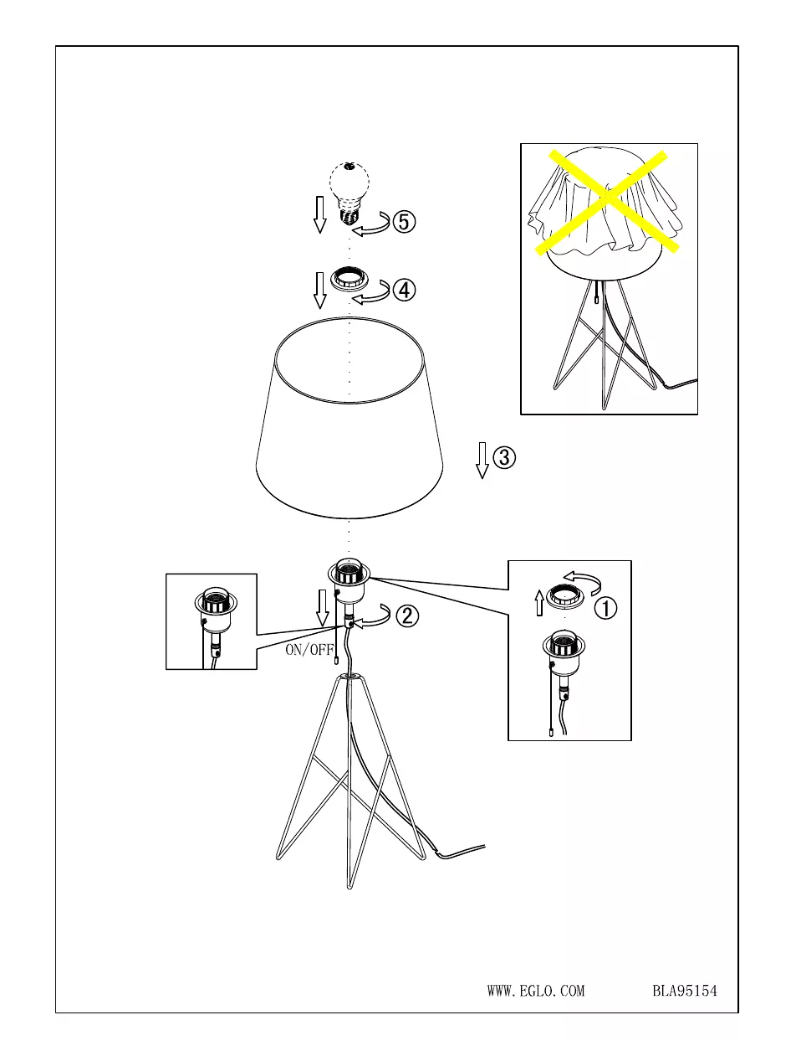 ⑤

④

③

①

②

ON/OFF

WWW.EGLO.COM BLA95154