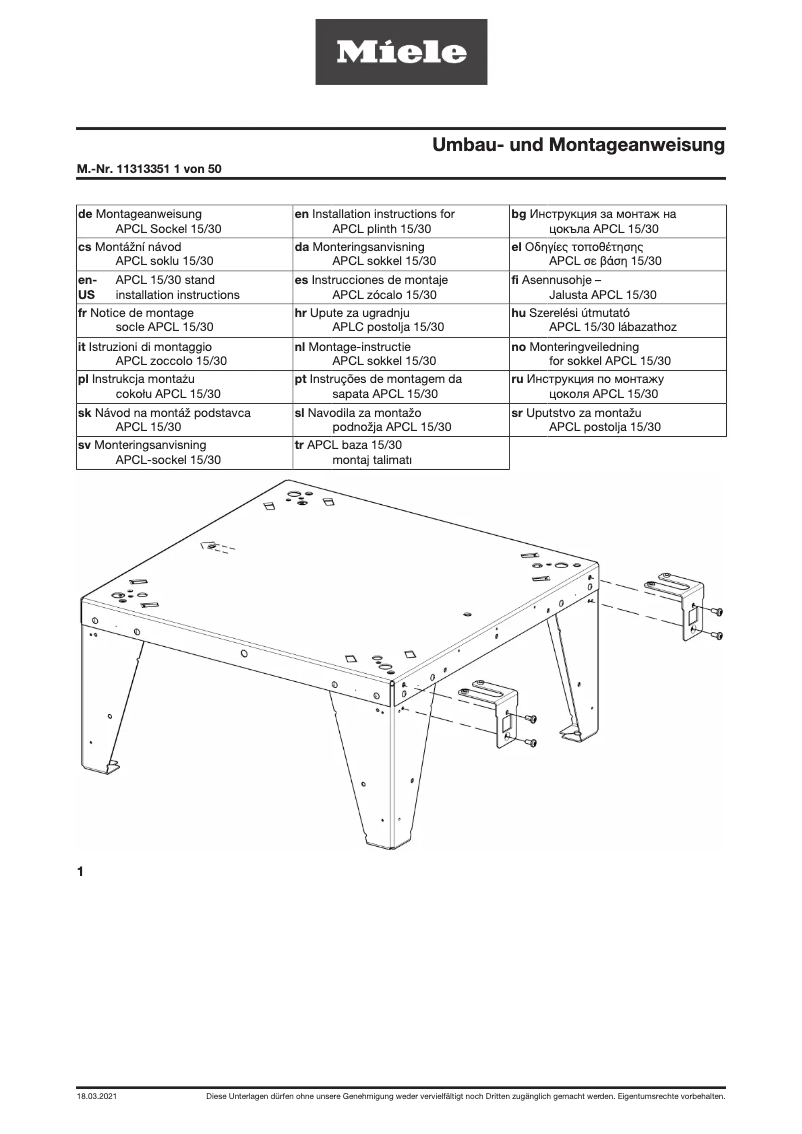 Miele

Umbau- und Montageanweisung

M.-Nr. 11313351 1 von 50

| | | |
|---|---|---|
| **de** Montageanweisung APCL Sockel 15/30 | **en** Installation instructions for APCL plinth 15/30 | **bg** Инструкция за монтаж на цокъла APCL 15/30 |
| **cs** Montážní návod APCL soklu 15/30 | **da** Monteringsanvisning APCL sokkel 15/30 | **el** Οδηγίες τοποθέτησης APCL σε βάση 15/30 |
| **en-US** APCL 15/30 stand installation instructions | **es** Instrucciones de montaje APCL zócalo 15/30 | **fi** Asennusohje – Jalusta APCL 15/30 |
| **fr** Notice de montage socle APCL 15/30 | **hr** Upute za ugradnju APLC postolja 15/30 | **hu** Szerelési útmutató APCL 15/30 lábazathoz |
| **it** Istruzioni di montaggio APCL zoccolo 15/30 | **nl** Montage-instructie APCL sokkel 15/30 | **no** Monteringveiledning for sokkel APCL 15/30 |
| **pl** Instrukcja montażu cokołu APCL 15/30 | **pt** Instruções de montagem da sapata APCL 15/30 | **ru** Инструкция по монтажу цоколя APCL 15/30 |
| **sk** Návod na montáž podstavca APCL 15/30 | **sl** Navodila za montažo podnožja APCL 15/30 | **sr** Uputstvo za montažu APCL postolja 15/30 |
| **sv** Monteringsanvisning APCL-sockel 15/30 | **tr** APCL baza 15/30 montaj talimatı | |

1

18.03.2021 Diese Unterlagen dürfen ohne unsere Genehmigung weder vervielfältigt noch Dritten zugänglich gemacht werden. Eigentumsrechte vorbehalten.