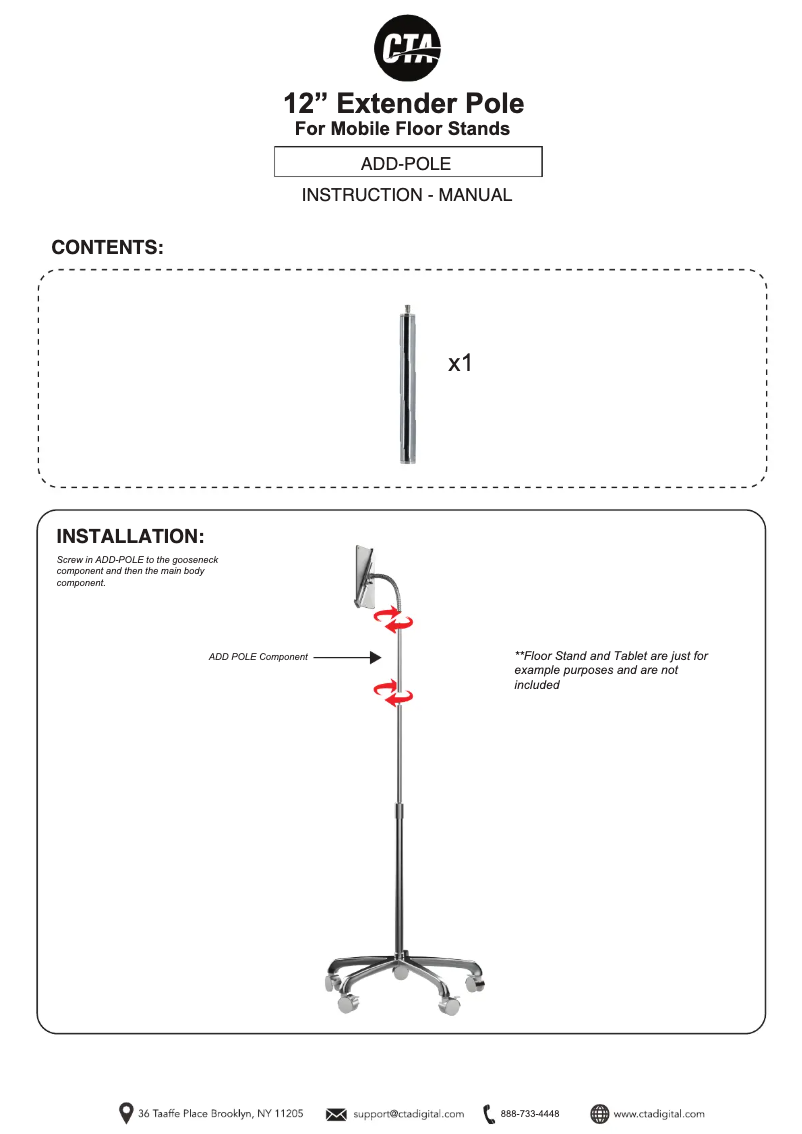 CTA

12” Extender Pole
For Mobile Floor Stands

ADD-POLE

INSTRUCTION - MANUAL

CONTENTS:

x1

INSTALLATION:

Screw in ADD-POLE to the gooseneck component and then the main body component.

ADD POLE Component

**Floor Stand and Tablet are just for example purposes and are not included

36 Taaffe Place Brooklyn, NY 11205 support@ctadigital.com 888-733-4448 www.ctadigital.com