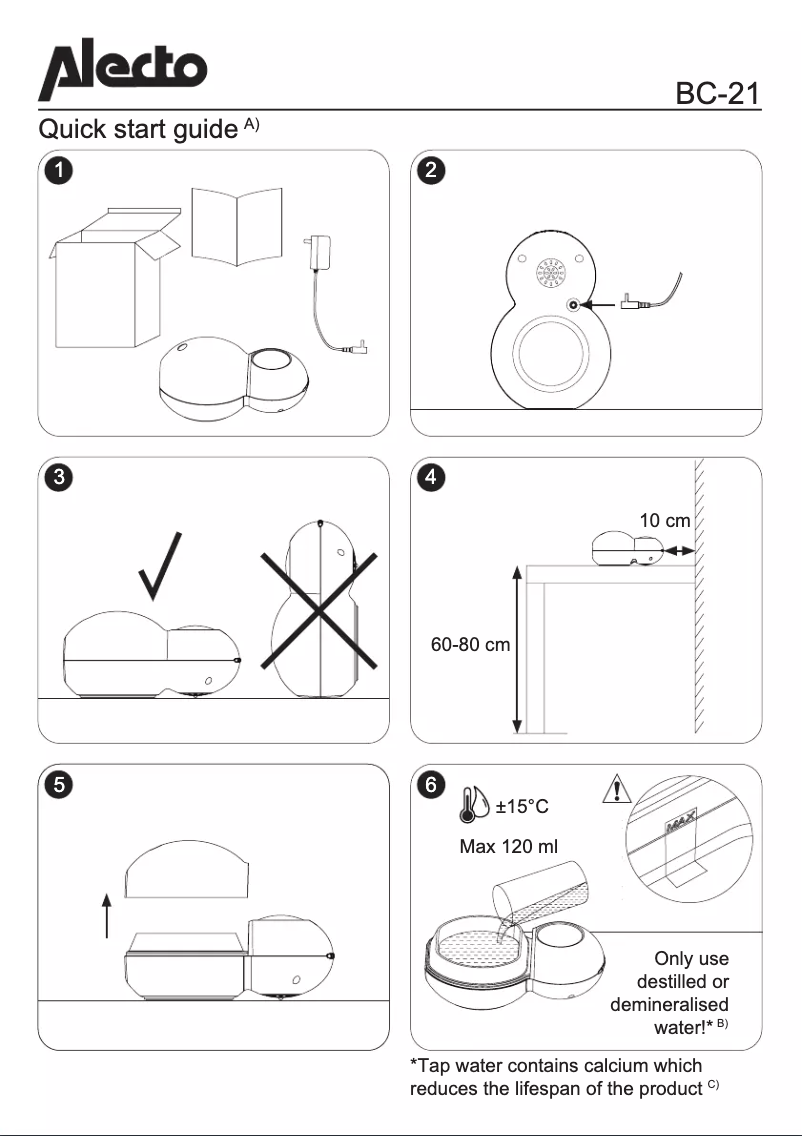 Alecto

BC-21

Quick start guide $^{A)}$

1

2

3

4

10 cm

60-80 cm

5

6

±15°C

Max 120 ml

MAX

Only use destilled or demineralised water!* $^{B)}$

*Tap water contains calcium which reduces the lifespan of the product $^{C)}$