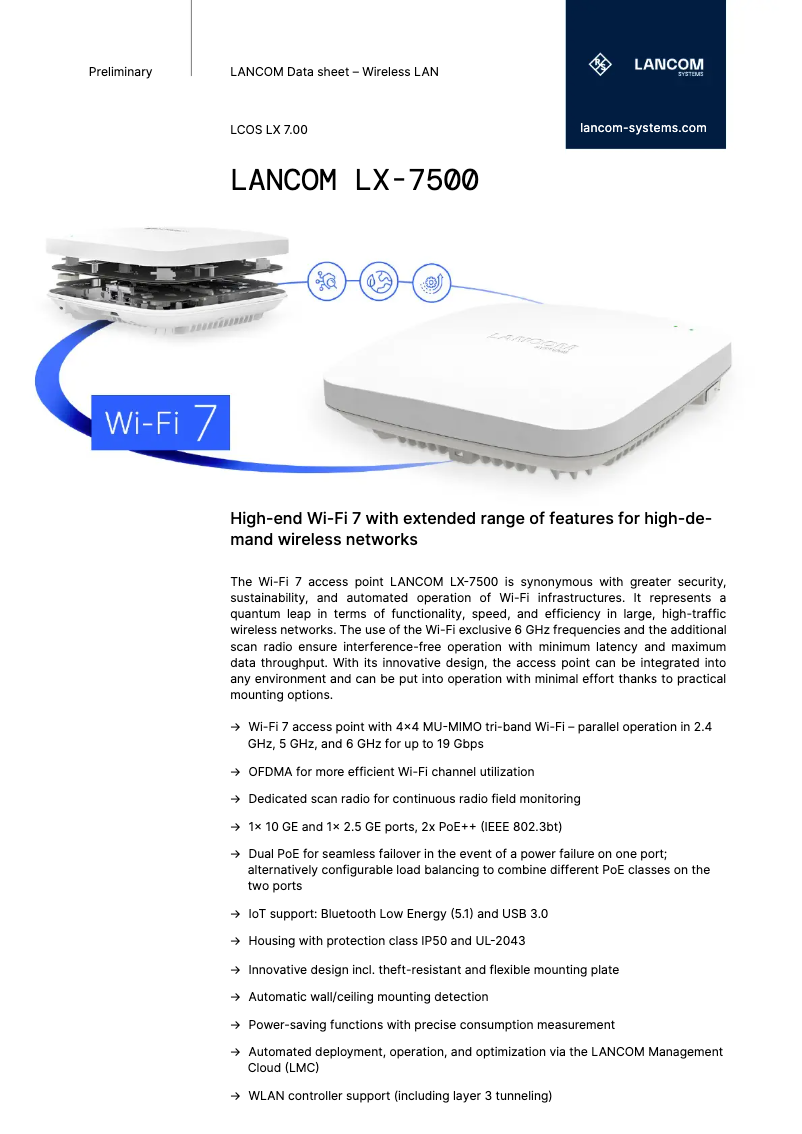 Preliminary

LANCOM Data sheet – Wireless LAN

LANCOM SYSTEMS

LCOS LX 7.00

lancom-systems.com

LANCOM LX-7500

Wi-Fi 7

LANCOM SYSTEMS

High-end Wi-Fi 7 with extended range of features for high-demand wireless networks

The Wi-Fi 7 access point LANCOM LX-7500 is synonymous with greater security, sustainability, and automated operation of Wi-Fi infrastructures. It represents a quantum leap in terms of functionality, speed, and efficiency in large, high-traffic wireless networks. The use of the Wi-Fi exclusive 6 GHz frequencies and the additional scan radio ensure interference-free operation with minimum latency and maximum data throughput. With its innovative design, the access point can be integrated into any environment and can be put into operation with minimal effort thanks to practical mounting options.

→ Wi-Fi 7 access point with 4×4 MU-MIMO tri-band Wi-Fi – parallel operation in 2.4 GHz, 5 GHz, and 6 GHz for up to 19 Gbps

→ OFDMA for more efficient Wi-Fi channel utilization

→ Dedicated scan radio for continuous radio field monitoring

→ 1× 10 GE and 1× 2.5 GE ports, 2x PoE++ (IEEE 802.3bt)

→ Dual PoE for seamless failover in the event of a power failure on one port; alternatively configurable load balancing to combine different PoE classes on the two ports

→ IoT support: Bluetooth Low Energy (5.1) and USB 3.0

→ Housing with protection class IP50 and UL-2043

→ Innovative design incl. theft-resistant and flexible mounting plate

→ Automatic wall/ceiling mounting detection

→ Power-saving functions with precise consumption measurement

→ Automated deployment, operation, and optimization via the LANCOM Management Cloud (LMC)

→ WLAN controller support (including layer 3 tunneling)