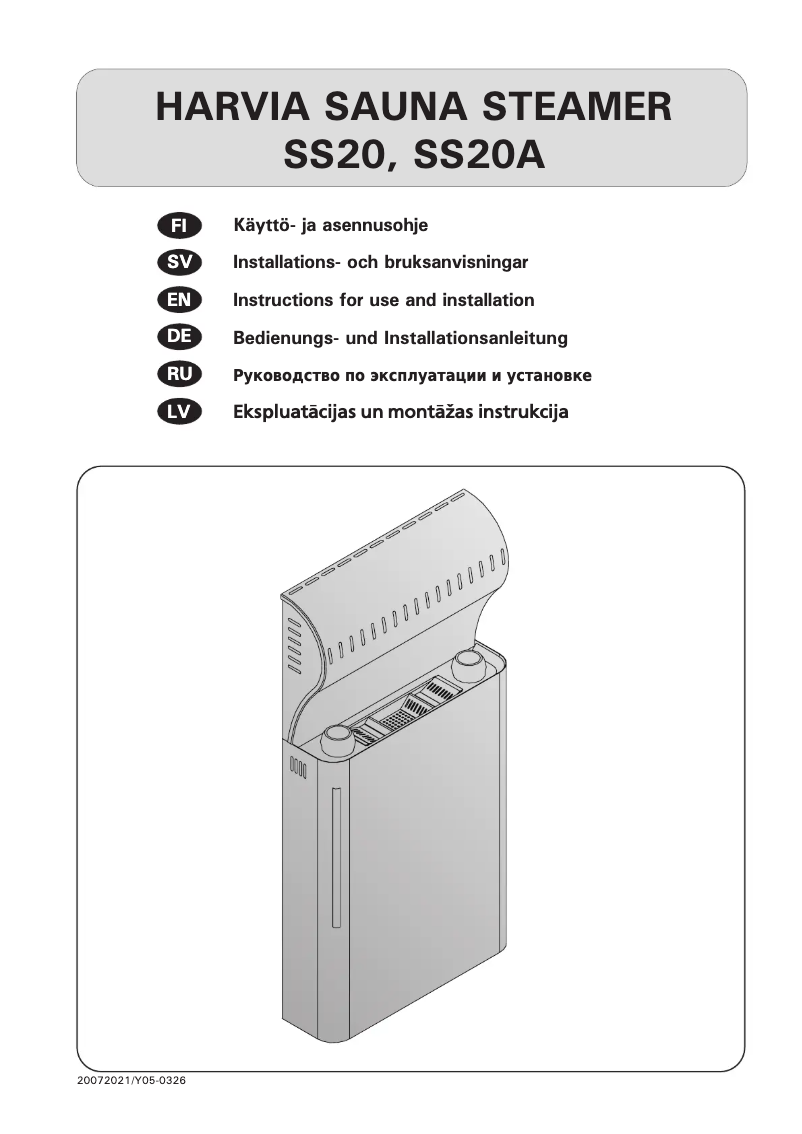 HARVIA SAUNA STEAMER
SS20, SS20A

FI Käyttö- ja asennusohje
SV Installations- och bruksanvisningar
EN Instructions for use and installation
DE Bedienungs- und Installationsanleitung
RU Руководство по эксплуатации и установке
LV Ekspluatācijas un montāžas instrukcija

20072021/Y05-0326