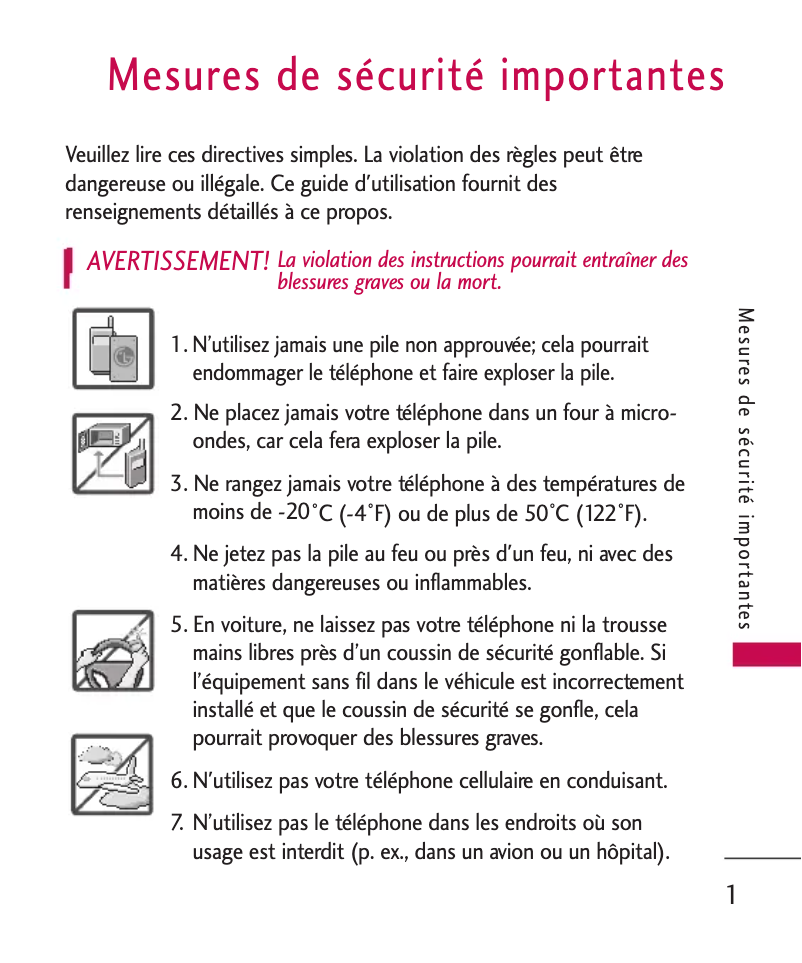 Mesures de sécurité importantes

Veuillez lire ces directives simples. La violation des règles peut être dangereuse ou illégale. Ce guide d'utilisation fournit des renseignements détaillés à ce propos.

AVERTISSEMENT! La violation des instructions pourrait entraîner des blessures graves ou la mort.

1. N'utilisez jamais une pile non approuvée; cela pourrait endommager le téléphone et faire exploser la pile.

2. Ne placez jamais votre téléphone dans un four à micro-ondes, car cela fera exploser la pile.

3. Ne rangez jamais votre téléphone à des températures de moins de -20°C (-4°F) ou de plus de 50°C (122°F).

4. Ne jetez pas la pile au feu ou près d'un feu, ni avec des matières dangereuses ou inflammables.

5. En voiture, ne laissez pas votre téléphone ni la trousse mains libres près d'un coussin de sécurité gonflable. Si l'équipement sans fil dans le véhicule est incorrectement installé et que le coussin de sécurité se gonfle, cela pourrait provoquer des blessures graves.

6. N'utilisez pas votre téléphone cellulaire en conduisant.

7. N'utilisez pas le téléphone dans les endroits où son usage est interdit (p. ex., dans un avion ou un hôpital).

Mesures de sécurité importantes

1