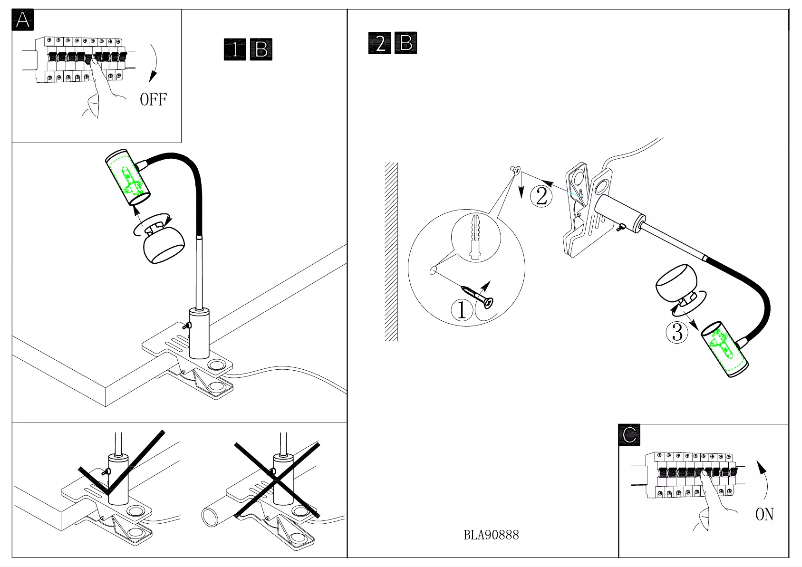 A

OFF

1 B

2 B

2

1

3

C

ON

BLA90888