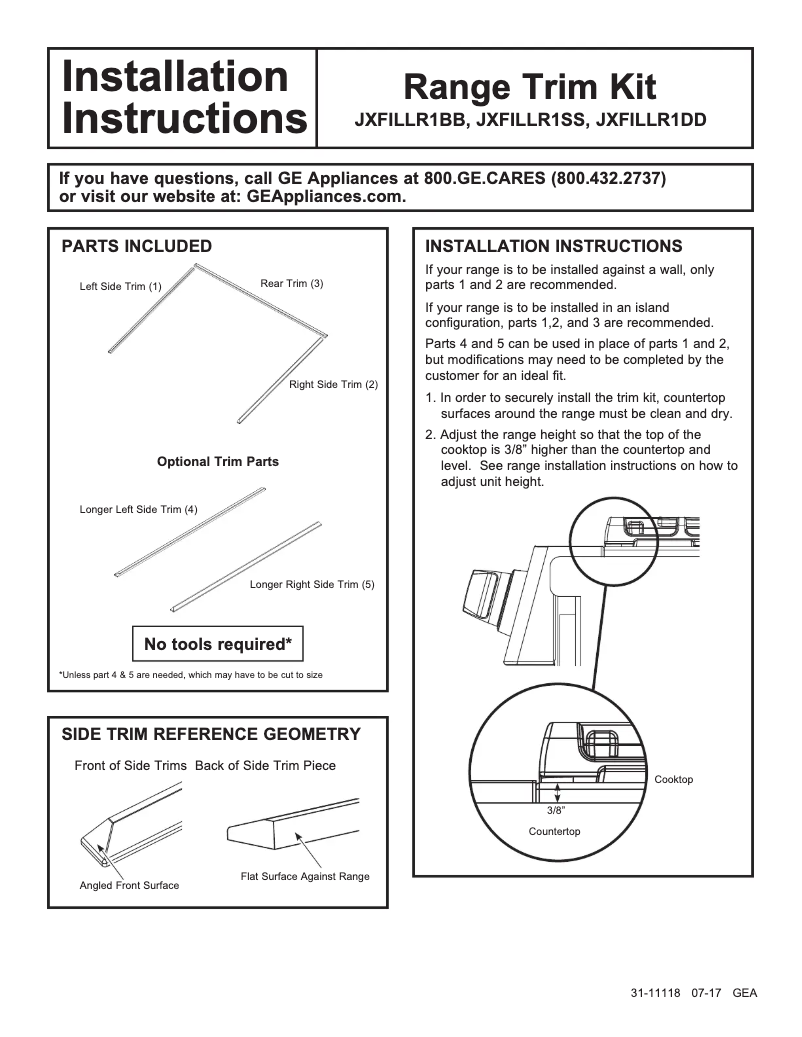 Installation Instructions

Range Trim Kit
JXFILLR1BB, JXFILLR1SS, JXFILLR1DD

If you have questions, call GE Appliances at 800.GE.CARES (800.432.2737) or visit our website at: GEAppliances.com.

PARTS INCLUDED

Left Side Trim (1)
Rear Trim (3)
Right Side Trim (2)

Optional Trim Parts

Longer Left Side Trim (4)
Longer Right Side Trim (5)

No tools required*

*Unless part 4 & 5 are needed, which may have to be cut to size

SIDE TRIM REFERENCE GEOMETRY

Front of Side Trims  Back of Side Trim Piece

Angled Front Surface
Flat Surface Against Range

INSTALLATION INSTRUCTIONS

If your range is to be installed against a wall, only parts 1 and 2 are recommended.

If your range is to be installed in an island configuration, parts 1,2, and 3 are recommended.

Parts 4 and 5 can be used in place of parts 1 and 2, but modifications may need to be completed by the customer for an ideal fit.

1. In order to securely install the trim kit, countertop surfaces around the range must be clean and dry.

2. Adjust the range height so that the top of the cooktop is 3/8" higher than the countertop and level. See range installation instructions on how to adjust unit height.

Cooktop
3/8"
Countertop

31-11118 07-17 GEA