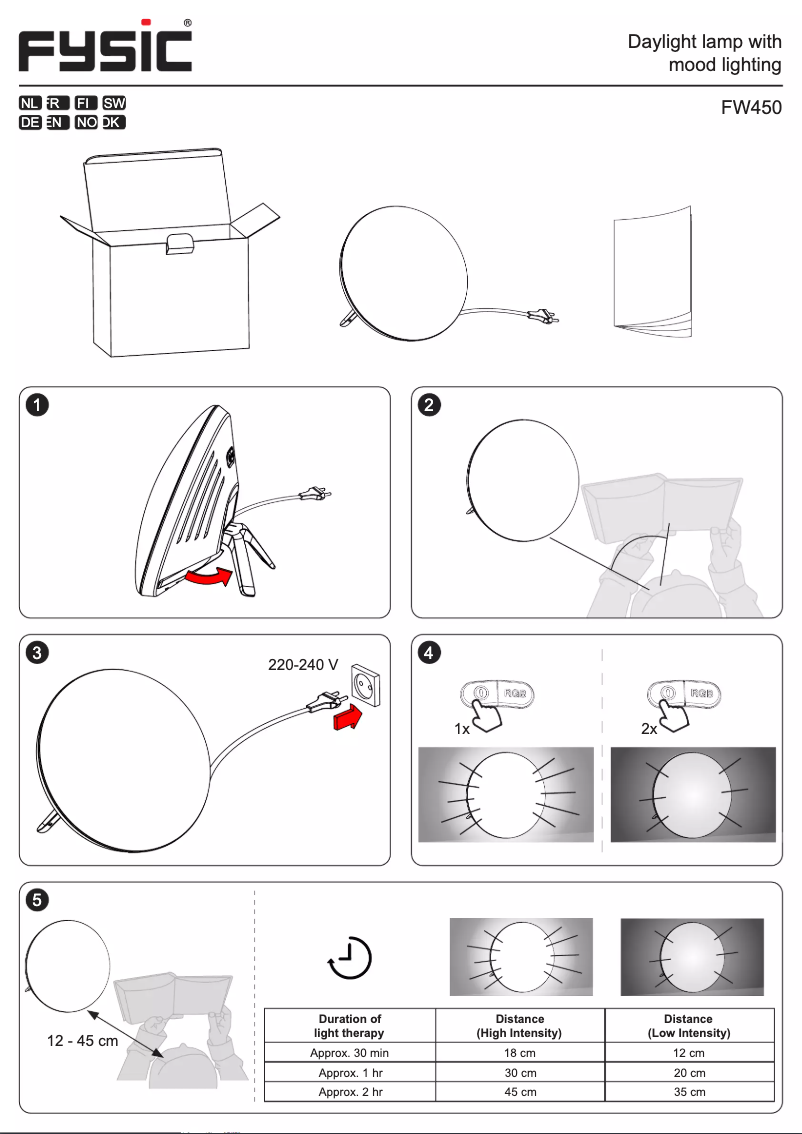 FYSIC®

Daylight lamp with mood lighting

NL FR FI SW
DE EN NO DK

FW450

1

2

3

220-240 V

4

RGB

1x

RGB

2x

5

12 - 45 cm

| Duration of light therapy | Distance (High Intensity) | Distance (Low Intensity) |
|---|---|---|
| Approx. 30 min | 18 cm | 12 cm |
| Approx. 1 hr | 30 cm | 20 cm |
| Approx. 2 hr | 45 cm | 35 cm |