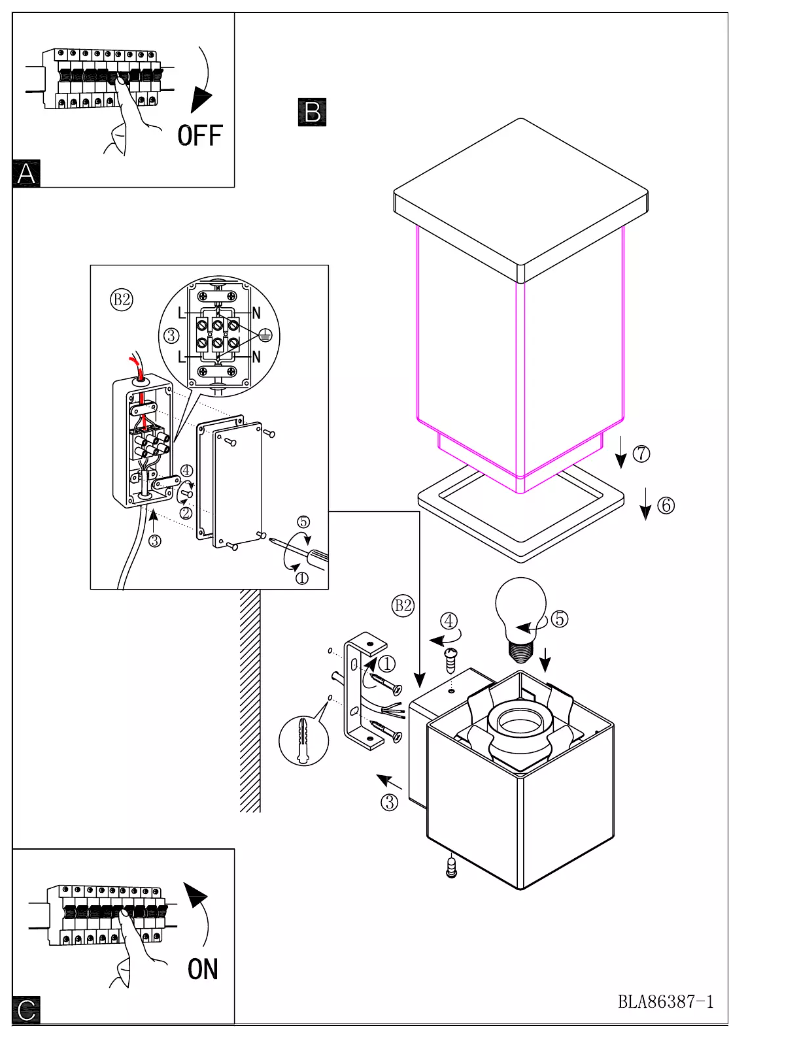 OFF
A
B
B2
L
N
③
L
N
④
②
③
⑤
①
⑦
⑥
B2
④
⑤
①
③
ON
C
BLA86387-1