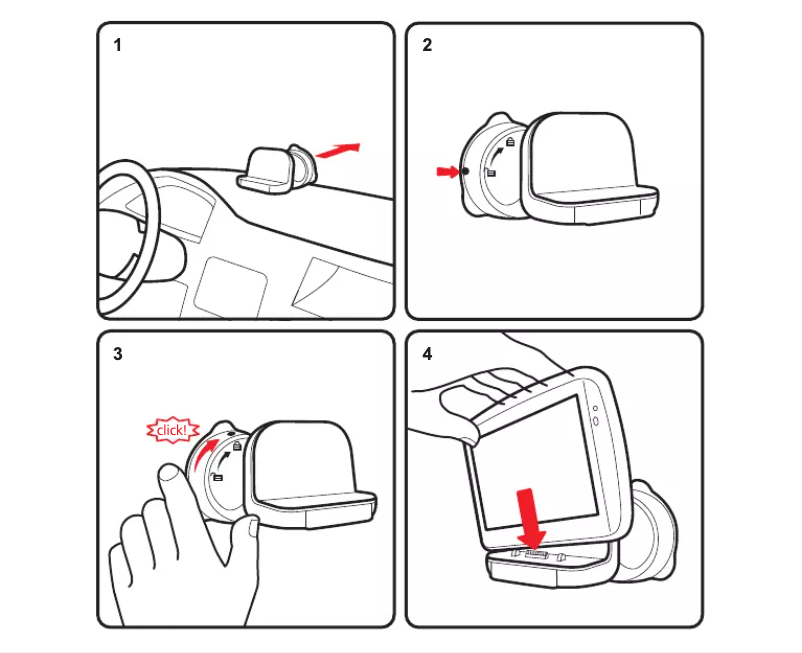 1

2

3

click!

4