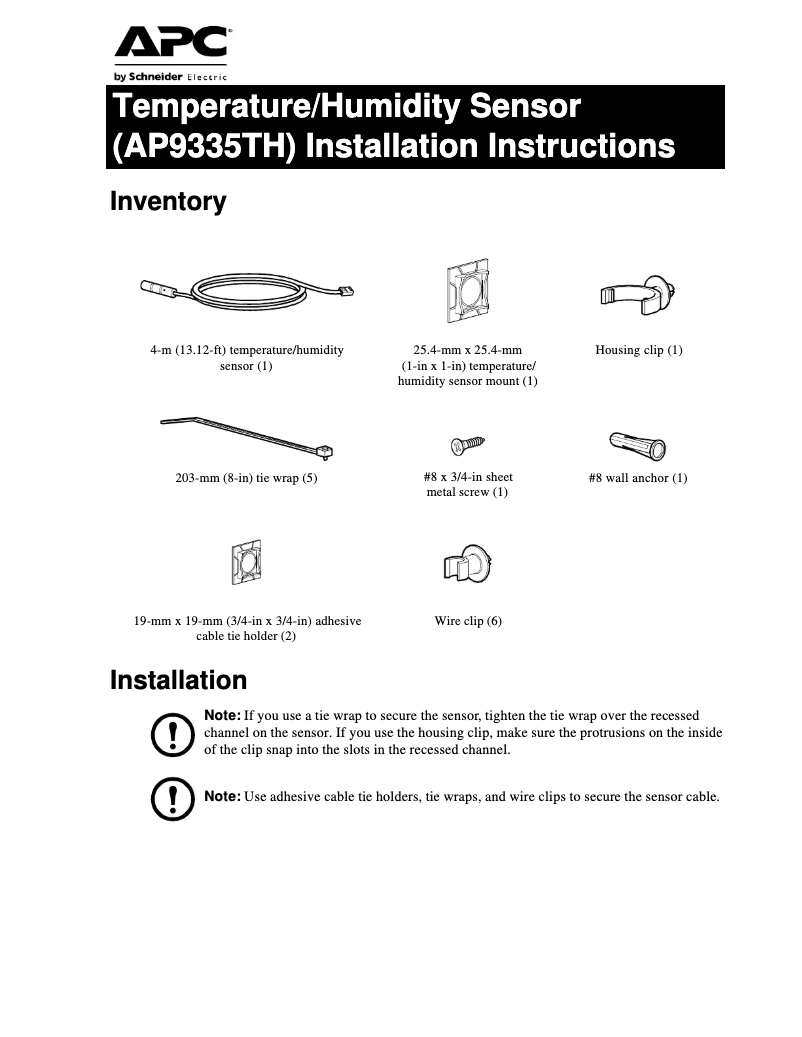 APC®
by Schneider Electric

Temperature/Humidity Sensor (AP9335TH) Installation Instructions

Inventory

4-m (13.12-ft) temperature/humidity sensor (1)

25.4-mm x 25.4-mm (1-in x 1-in) temperature/ humidity sensor mount (1)

Housing clip (1)

203-mm (8-in) tie wrap (5)

#8 x 3/4-in sheet metal screw (1)

#8 wall anchor (1)

19-mm x 19-mm (3/4-in x 3/4-in) adhesive cable tie holder (2)

Wire clip (6)

Installation

Note: If you use a tie wrap to secure the sensor, tighten the tie wrap over the recessed channel on the sensor. If you use the housing clip, make sure the protrusions on the inside of the clip snap into the slots in the recessed channel.

Note: Use adhesive cable tie holders, tie wraps, and wire clips to secure the sensor cable.