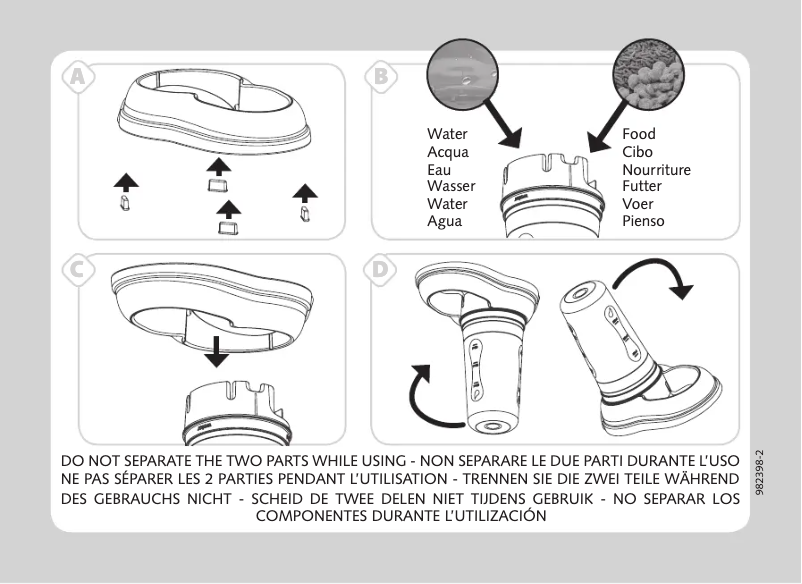 A

B

Water
Acqua
Eau
Wasser
Water
Agua

Food
Cibo
Nourriture
Futter
Voer
Pienso

C

D

DO NOT SEPARATE THE TWO PARTS WHILE USING - NON SEPARARE LE DUE PARTI DURANTE L'USO NE PAS SÉPARER LES 2 PARTIES PENDANT L'UTILISATION - TRENNEN SIE DIE ZWEI TEILE WÄHREND DES GEBRAUCHS NICHT - SCHEID DE TWEE DELEN NIET TIJDENS GEBRUIK - NO SEPARAR LOS COMPONENTES DURANTE L'UTILIZACIÓN

982398-2