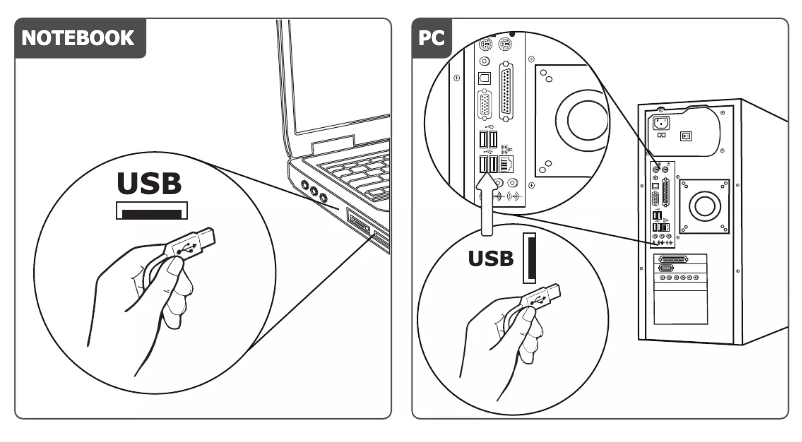 NOTEBOOK

USB

PC

USB